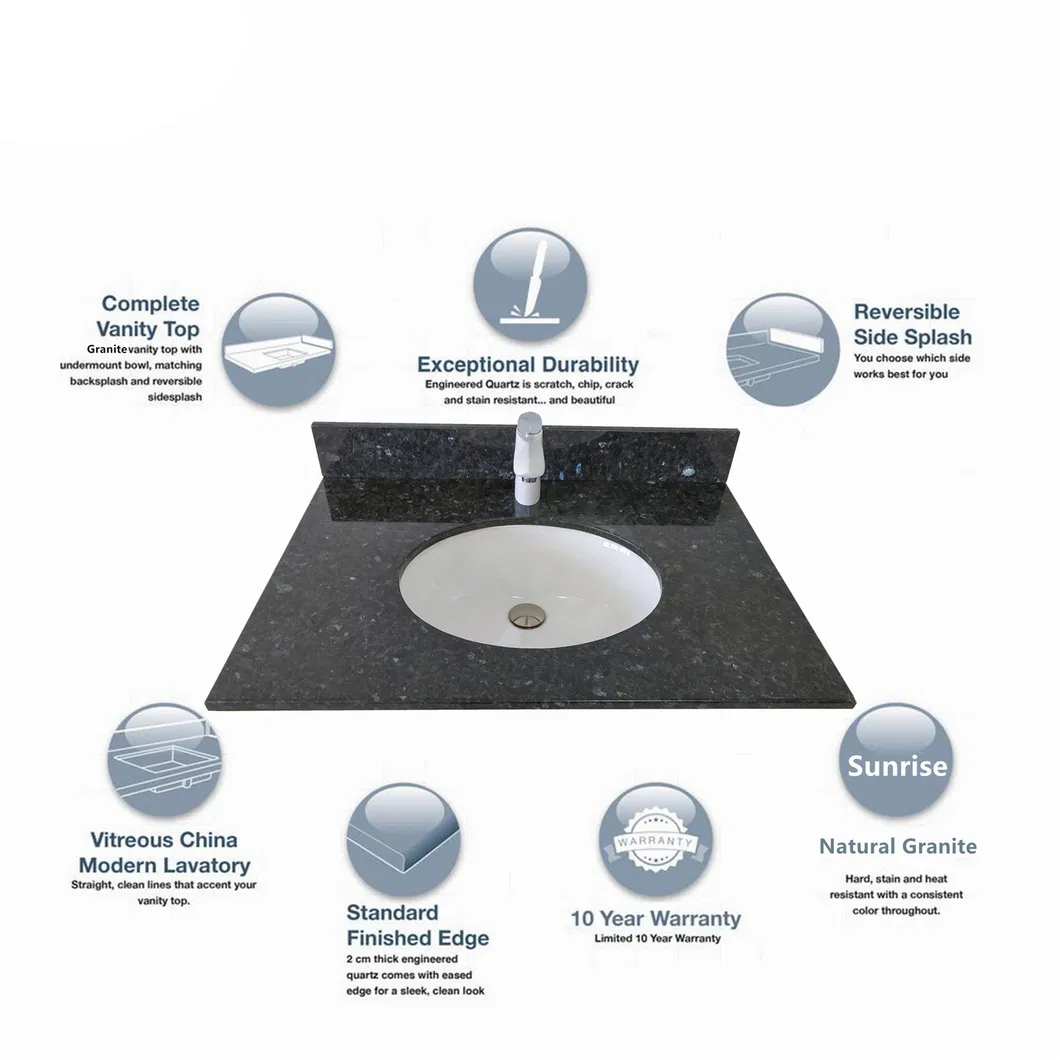 Complete Vanity Top
Granitevanity top with undermount bowl, matching backsplash and reversible sidesplash

Exceptional Durability
Engineered Quartz is scratch, chip, crack and stain resistant... and beautiful

Reversible Side Splash
You choose which side works best for you

Vitreous China Modern Lavatory
Straight, clean lines that accent your vanity top.

Standard Finished Edge
2 cm thick engineered quartz comes with eased edge for a sleek, clean look

WARRANTY

10 Year Warranty
Limited 10 Year Warranty

Sunrise

Natural Granite
Hard, stain and heat resistant with a consistent color throughout.