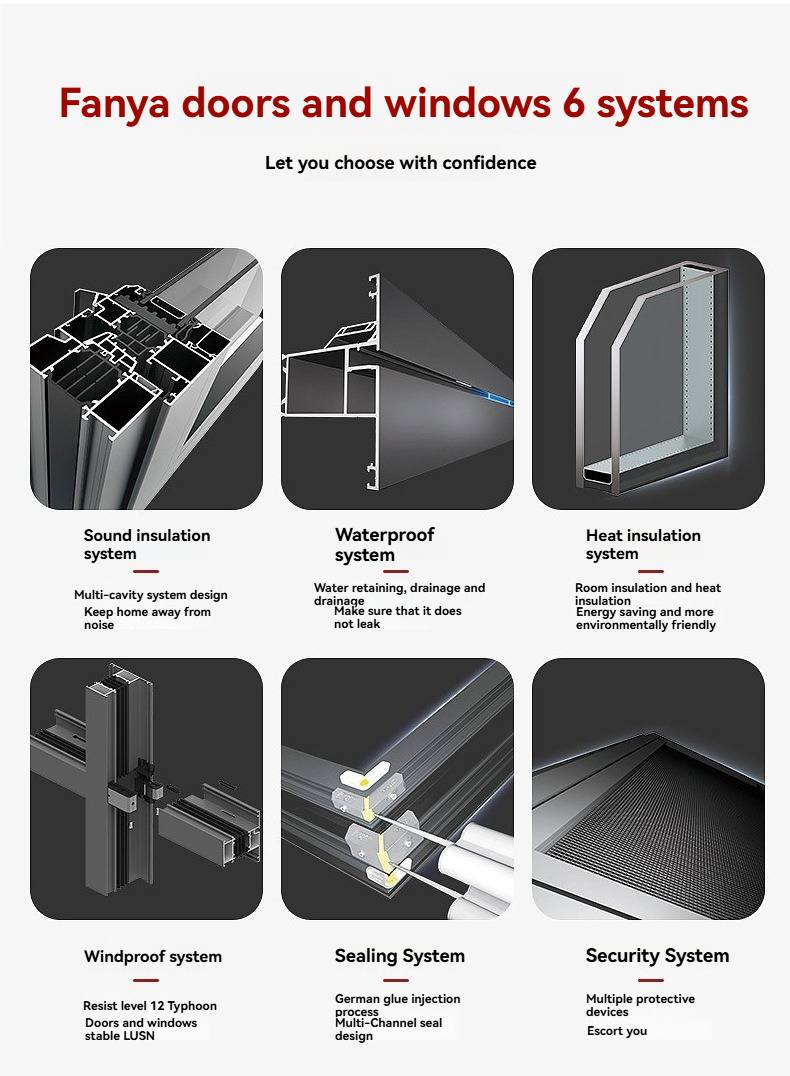 Fanya doors and windows 6 systems

Let you choose with confidence

Sound insulation system

Multi-cavity system design
Keep home away from noise

Waterproof system

Water retaining, drainage and drainage
Make sure that it does not leak

Heat insulation system

Room insulation and heat insulation
Energy saving and more environmentally friendly

Windproof system

Resist level 12 Typhoon
Doors and windows stable LUSN

Sealing System

German glue injection process
Multi-Channel seal design

Security System

Multiple protective devices
Escort you