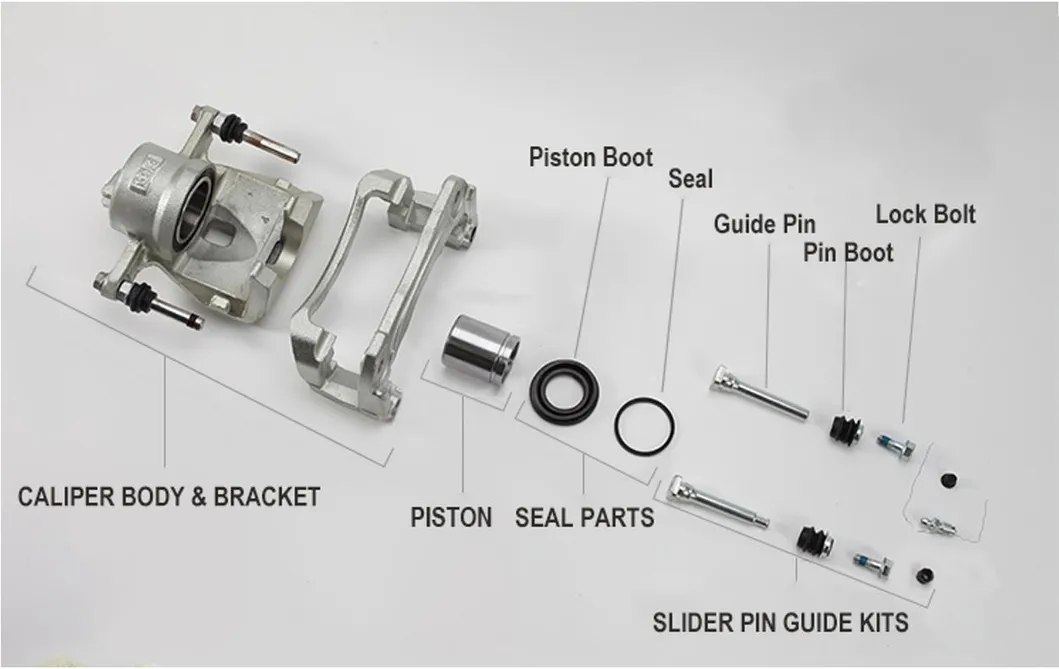 Piston Boot
Seal
Guide Pin
Lock Bolt
Pin Boot
CALIPER BODY & BRACKET
PISTON
SEAL PARTS
SLIDER PIN GUIDE KITS