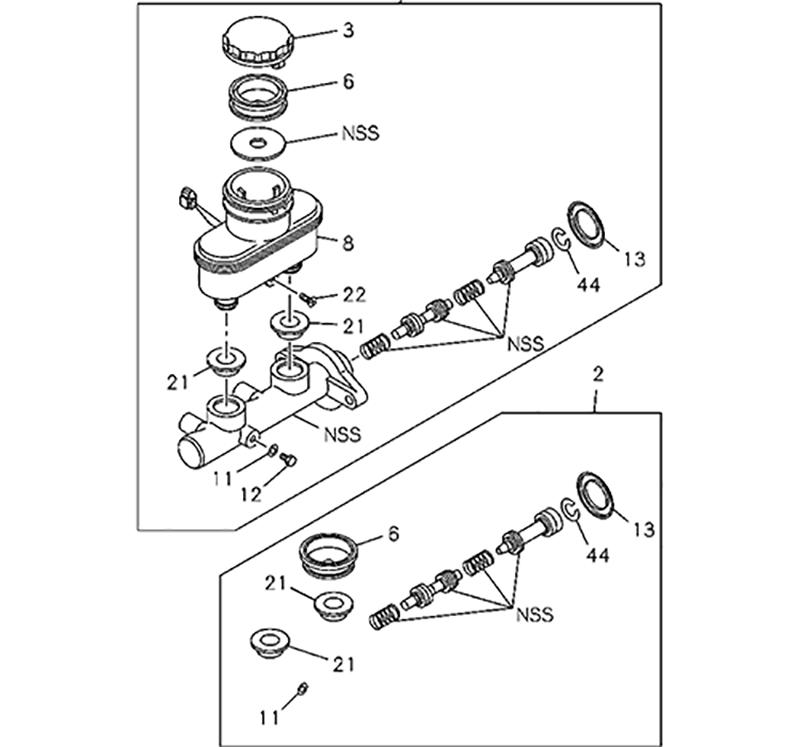 3
6
NSS
8
13
44
22
21
NSS
21
NSS
11
12
2
6
13
44
21
NSS
21
11