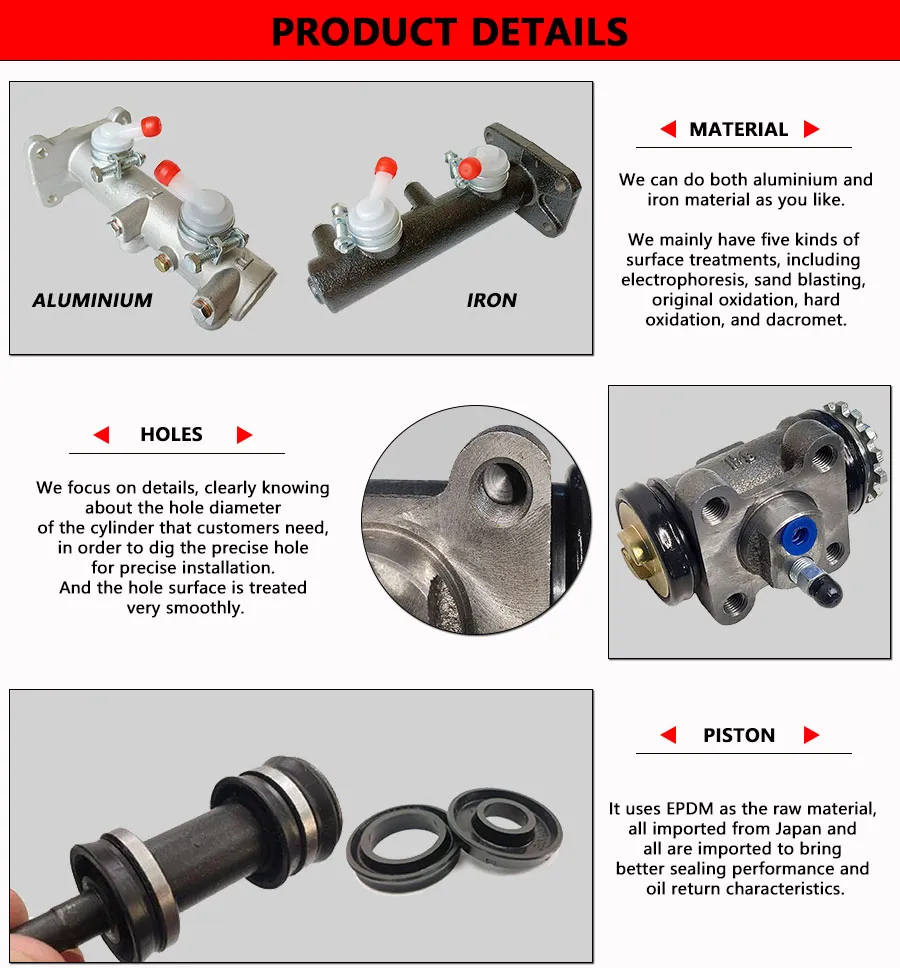 PRODUCT DETAILS

ALUMINIUM

IRON

MATERIAL

We can do both aluminium and iron material as you like.

We mainly have five kinds of surface treatments, including electrophoresis, sand blasting, original oxidation, hard oxidation, and dacromet.

HOLES

We focus on details, clearly knowing about the hole diameter of the cylinder that customers need, in order to dig the precise hole for precise installation. And the hole surface is treated very smoothly.

PISTON

It uses EPDM as the raw material, all imported from Japan and all are imported to bring better sealing performance and oil return characteristics.