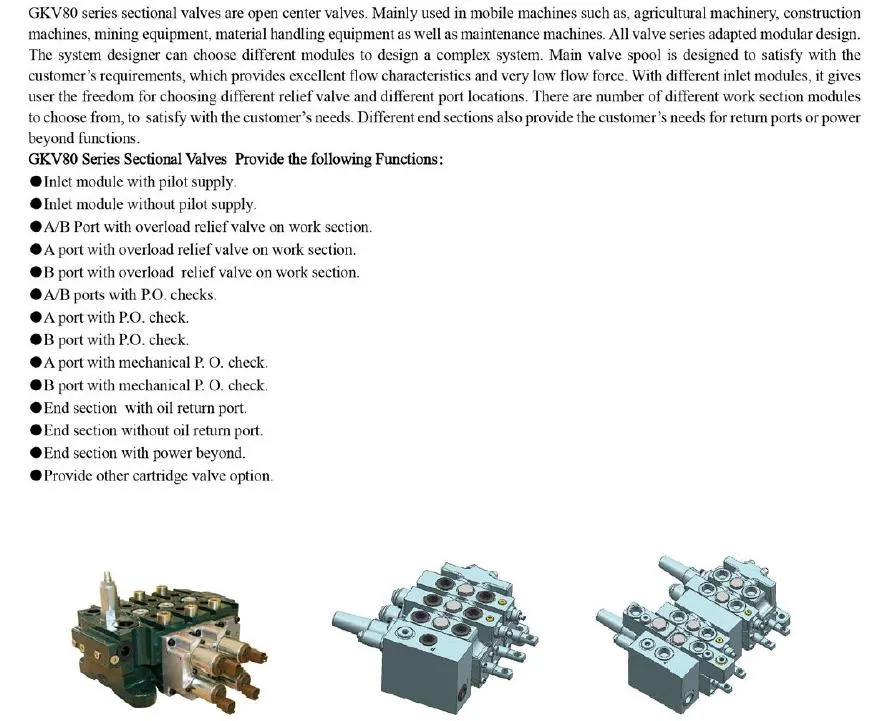 GKV80 series sectional valves are open center valves. Mainly used in mobile machines such as, agricultural machinery, construction machines, mining equipment, material handling equipment as well as maintenance machines. All valve series adapted modular design. The system designer can choose different modules to design a complex system. Main valve spool is designed to satisfy with the customer's requirements, which provides excellent flow characteristics and very low flow force. With different inlet modules, it gives user the freedom for choosing different relief valve and different port locations. There are number of different work section modules to choose from, to satisfy with the customer's needs. Different end sections also provide the customer's needs for return ports or power beyond functions.

GKV80 Series Sectional Valves Provide the following Functions:

●Inlet module with pilot supply.
●Inlet module without pilot supply.
●A/B Port with overload relief valve on work section.
●A port with overload relief valve on work section.
●B port with overload relief valve on work section.
●A/B ports with P.O. checks.
●A port with P.O. check.
●B port with P.O. check.
●A port with mechanical P. O. check.
●B port with mechanical P. O. check.
●End section with oil return port.
●End section without oil return port.
●End section with power beyond.
●Provide other cartridge valve option.