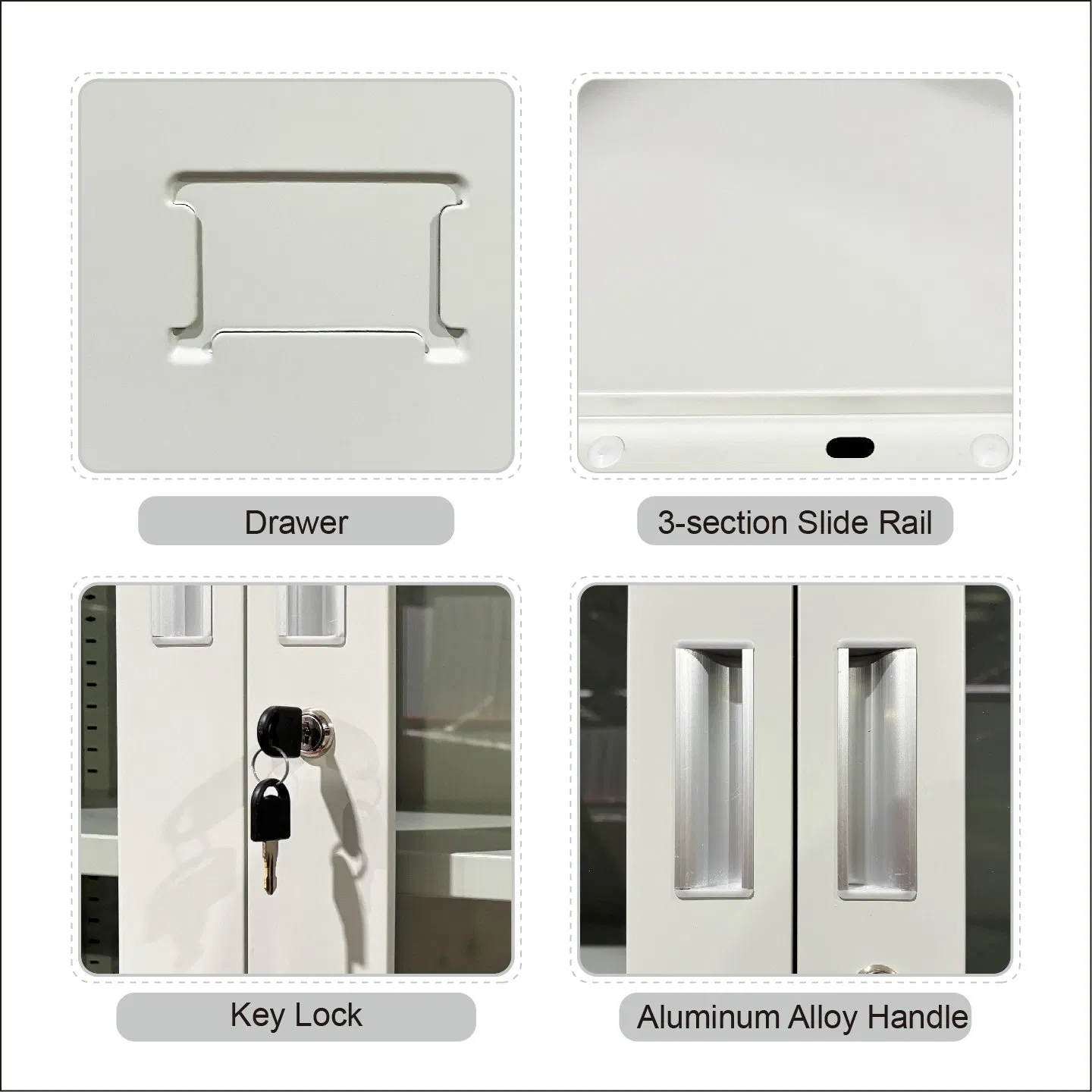 Drawer

3-section Slide Rail

Key Lock

Aluminum Alloy Handle