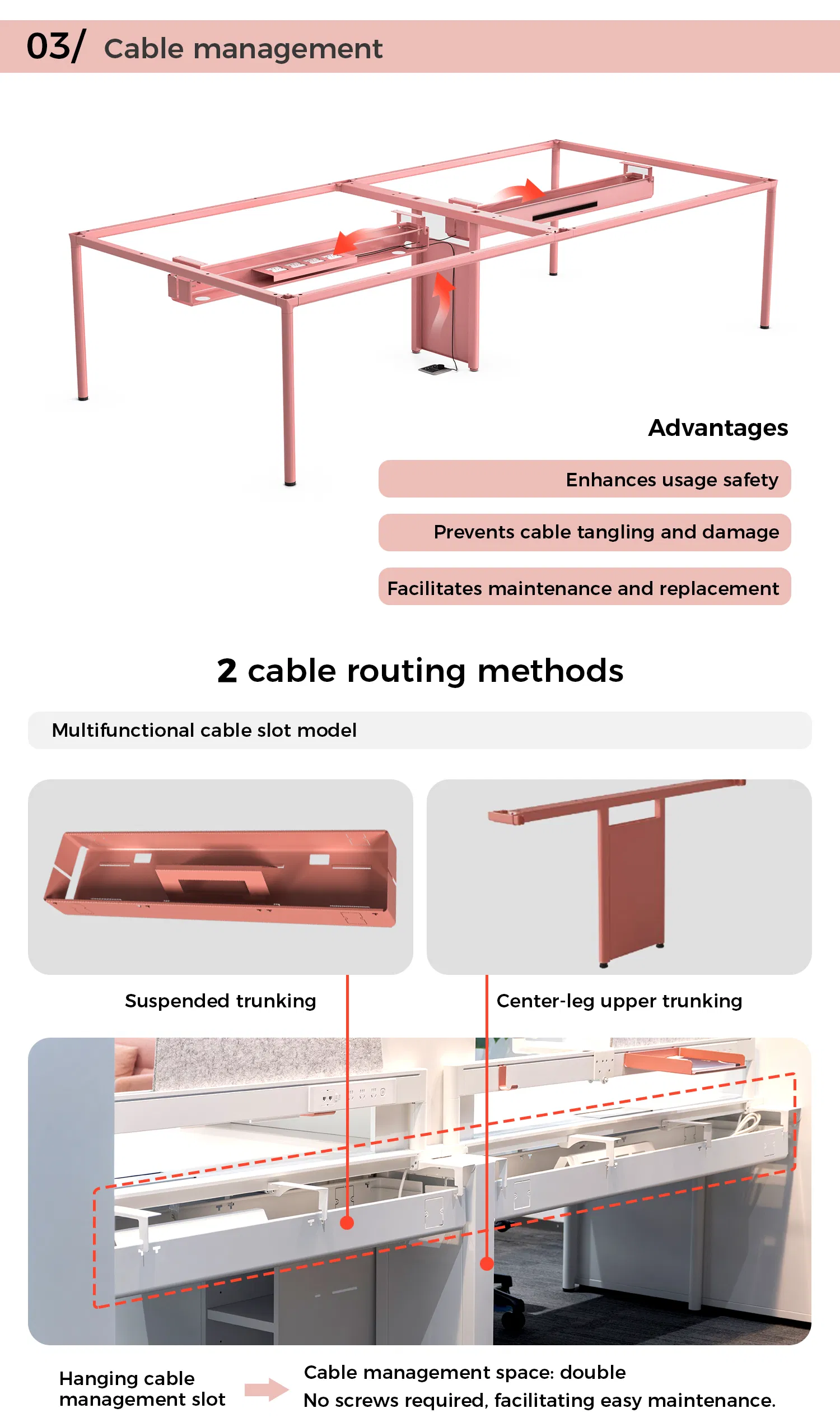 03/ Cable management

Advantages

Enhances usage safety

Prevents cable tangling and damage

Facilitates maintenance and replacement

2 cable routing methods

Multifunctional cable slot model

Suspended trunking

Center-leg upper trunking

Hanging cable management slot

Cable management space: double
No screws required, facilitating easy maintenance.