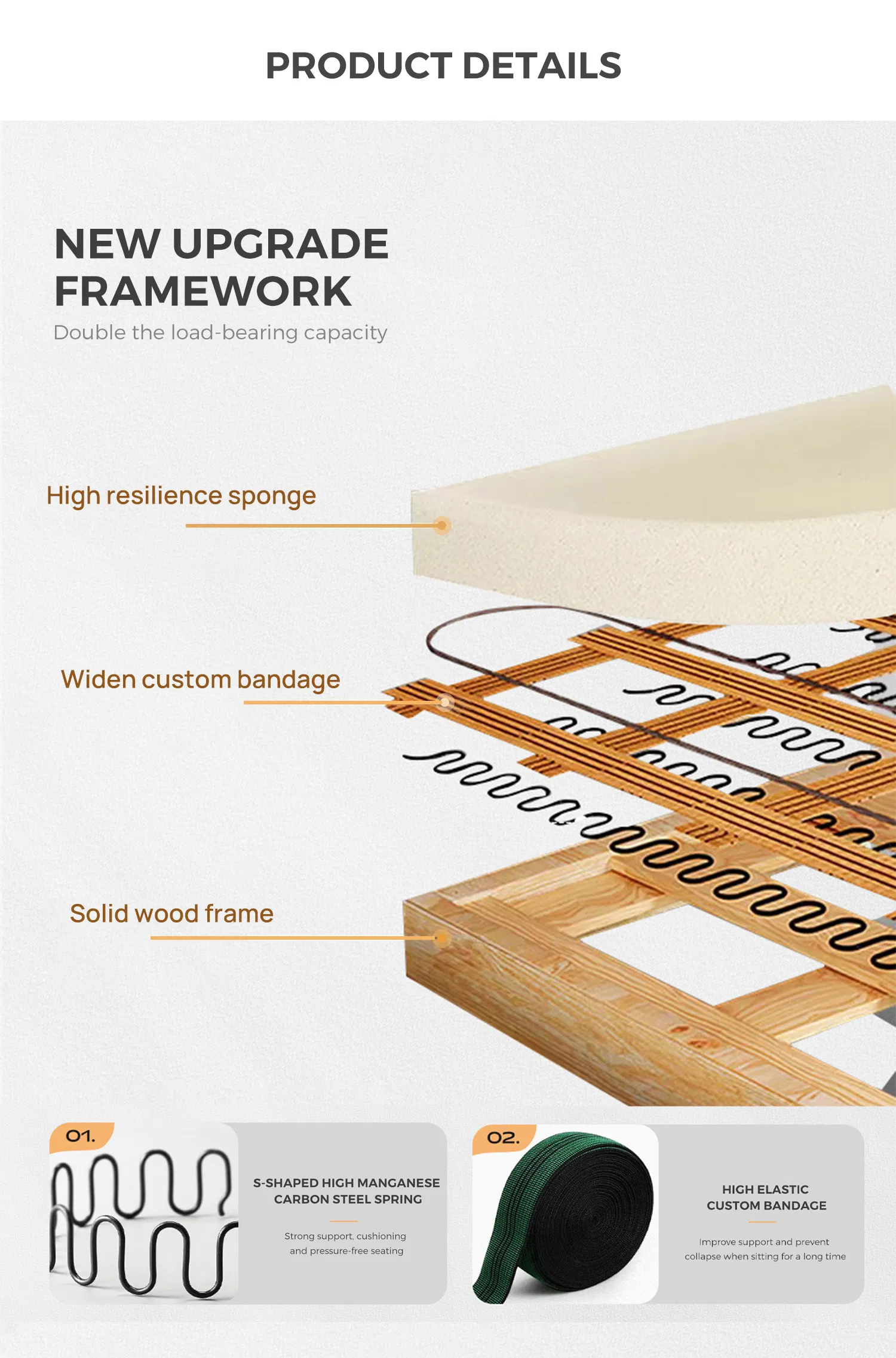 PRODUCT DETAILS

NEW UPGRADE FRAMEWORK
Double the load-bearing capacity

High resilience sponge

Widen custom bandage

Solid wood frame

01.

S-SHAPED HIGH MANGANESE CARBON STEEL SPRING

Strong support, cushioning and pressure-free seating

02.

HIGH ELASTIC CUSTOM BANDAGE

Improve support and prevent collapse when sitting for a long time