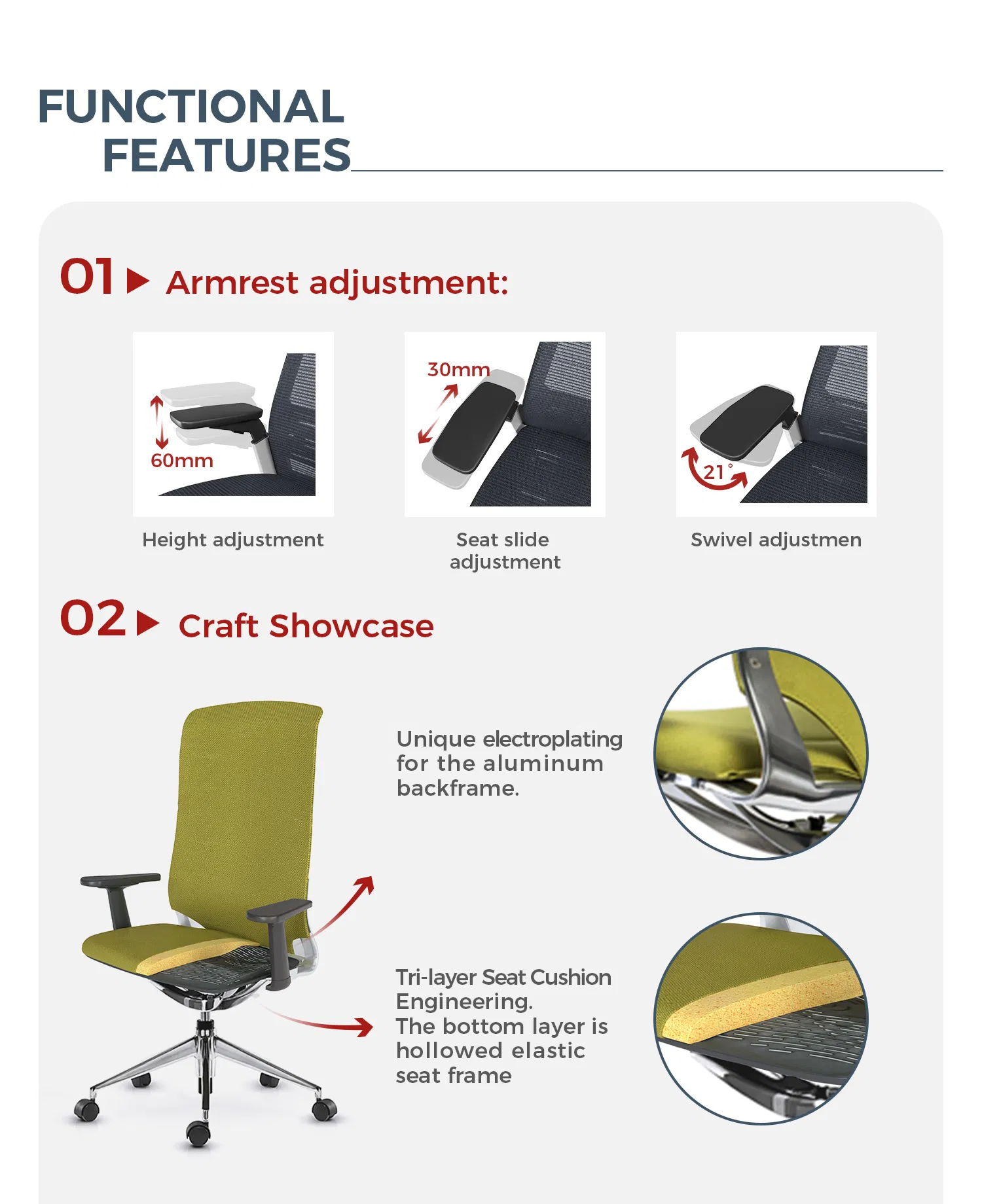 FUNCTIONAL FEATURES

01 ▶ Armrest adjustment:

60mm

Height adjustment

30mm

Seat slide adjustment

21°

Swivel adjustmen

02 ▶ Craft Showcase

Unique electroplating for the aluminum backframe.

Tri-layer Seat Cushion Engineering.
The bottom layer is hollowed elastic seat frame