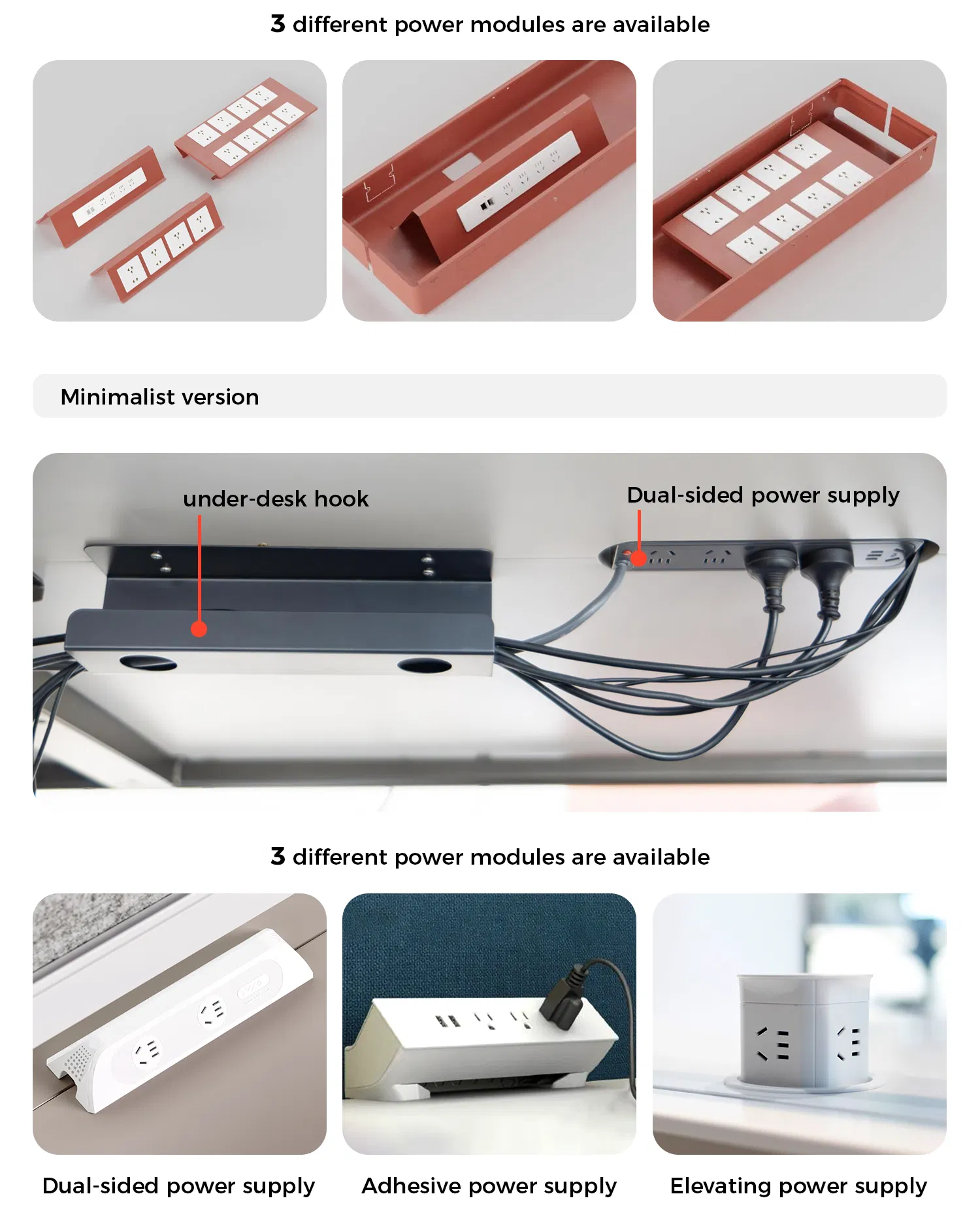 3 different power modules are available

Minimalist version

under-desk hook

Dual-sided power supply

3 different power modules are available

Dual-sided power supply

Adhesive power supply

Elevating power supply