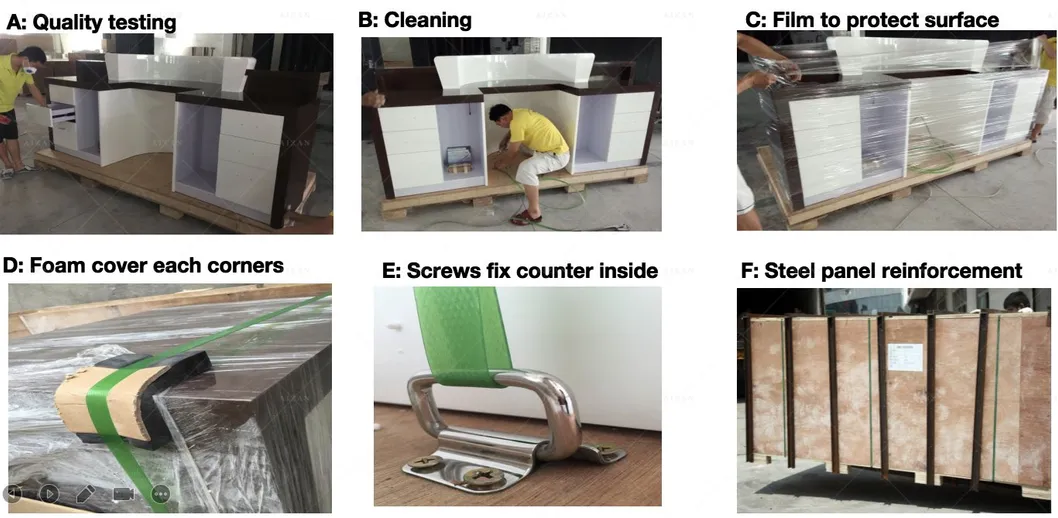 A: Quality testing

B: Cleaning

C: Film to protect surface

D: Foam cover each corners

E: Screws fix counter inside

F: Steel panel reinforcement