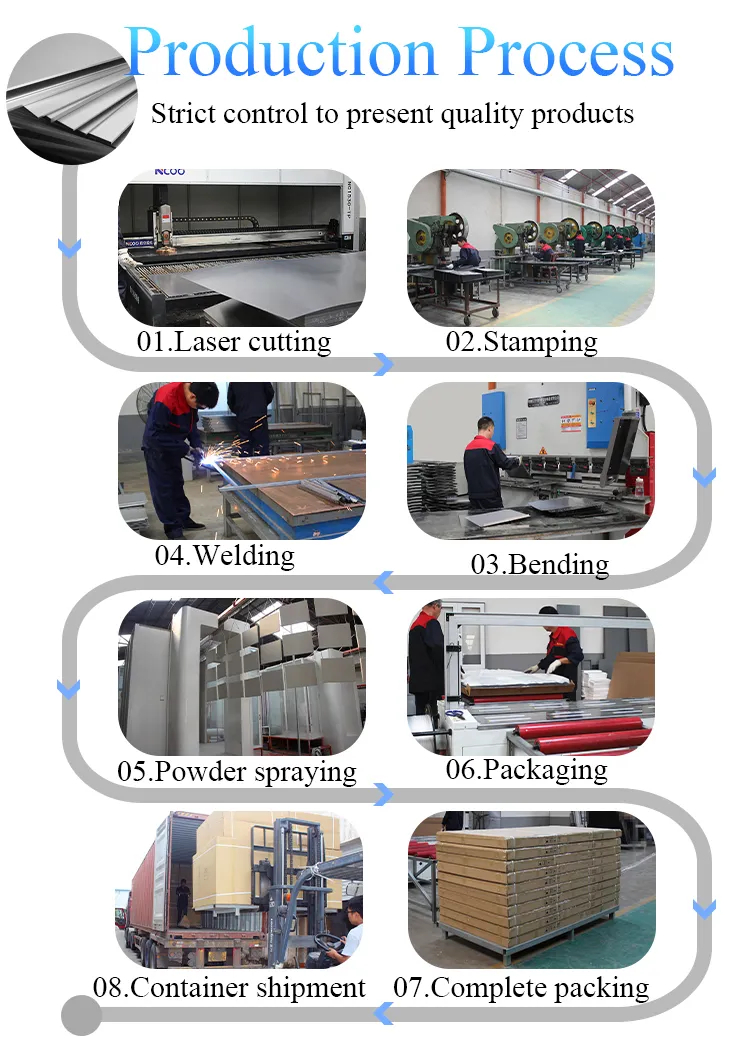 Production Process

Strict control to present quality products

NCOO

01.Laser cutting

02.Stamping

04.Welding

03.Bending

05.Powder spraying

06.Packaging

08.Container shipment

07.Complete packing