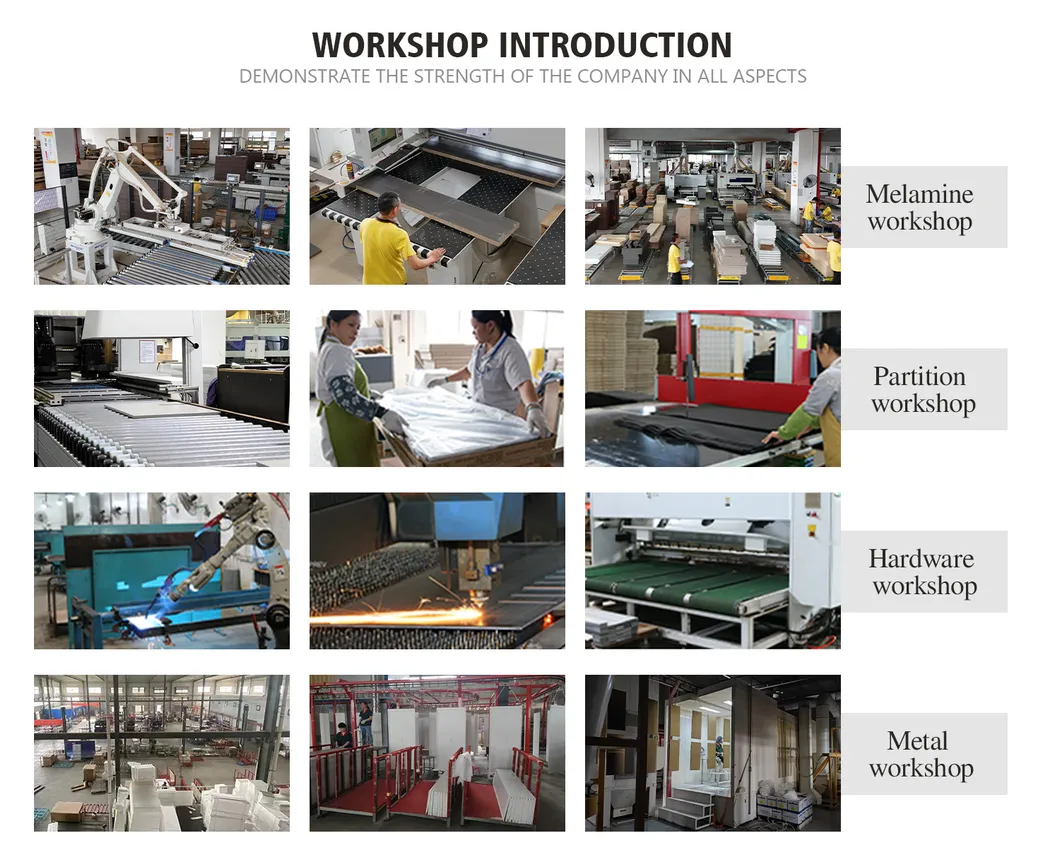 WORKSHOP INTRODUCTION
DEMONSTRATE THE STRENGTH OF THE COMPANY IN ALL ASPECTS

Melamine workshop

Partition workshop

Hardware workshop

Metal workshop