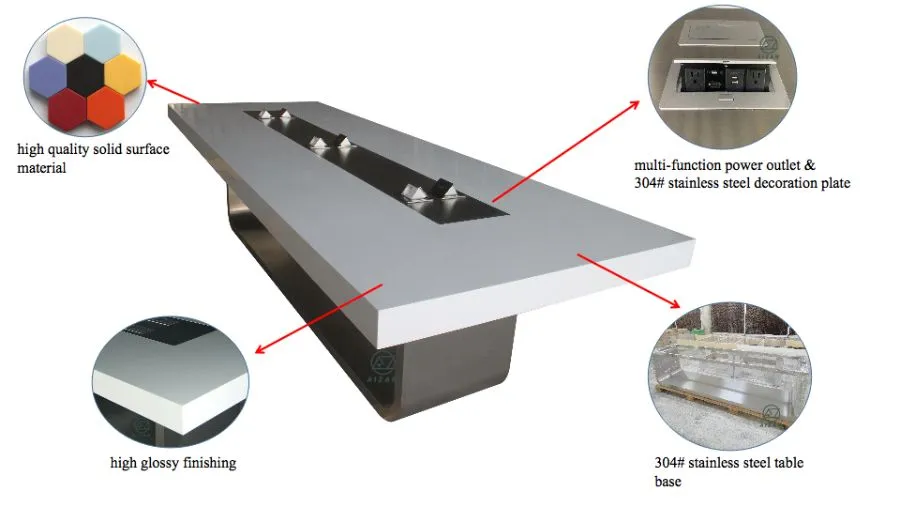 high quality solid surface material

multi-function power outlet & 304# stainless steel decoration plate

high glossy finishing

304# stainless steel table base