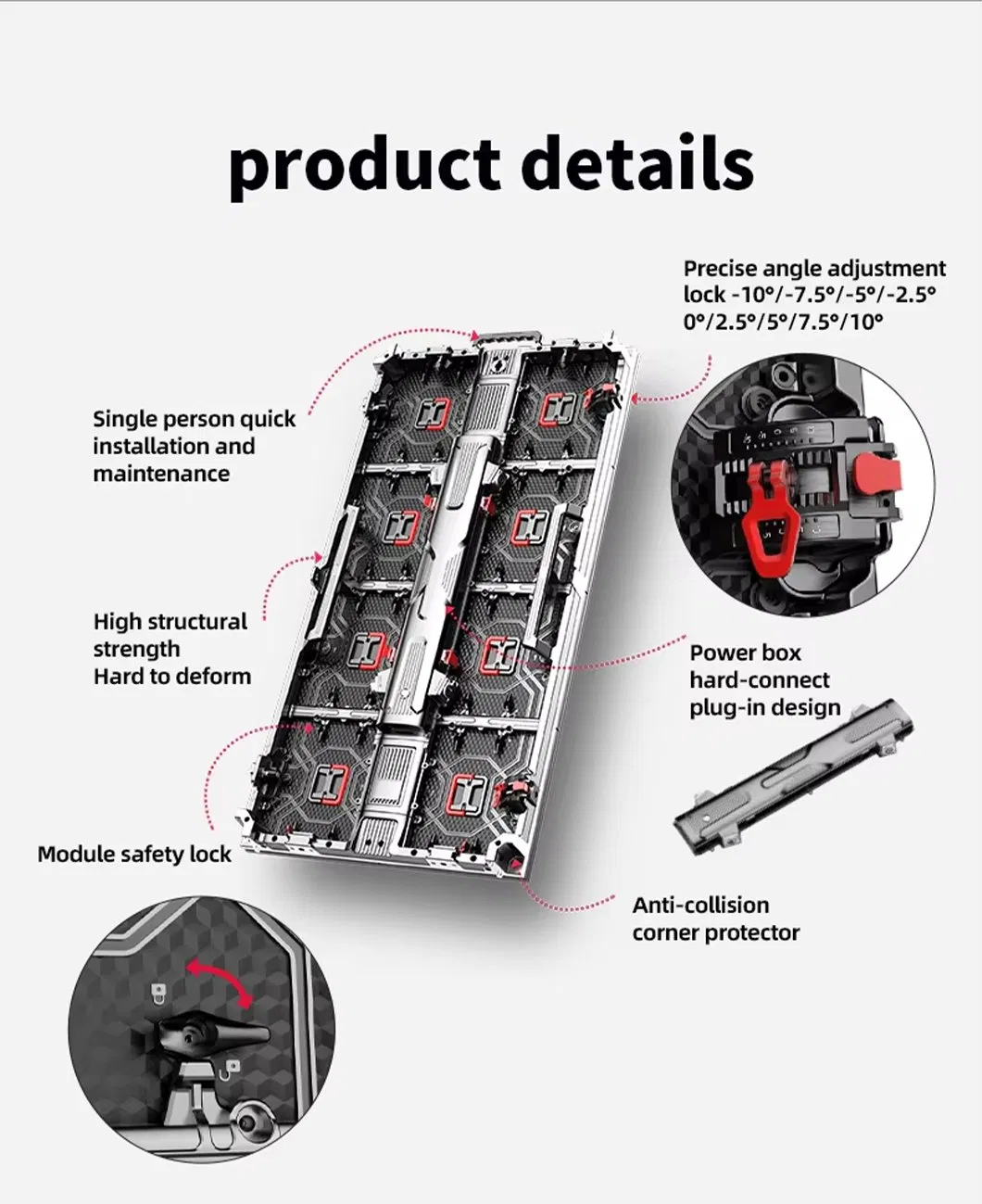 product details

Precise angle adjustment lock -10°/-7.5°/-5°/-2.5° 0°/2.5°/5°/7.5°/10°

Single person quick installation and maintenance

High structural strength
Hard to deform

Power box hard-connect plug-in design

Module safety lock

Anti-collision corner protector