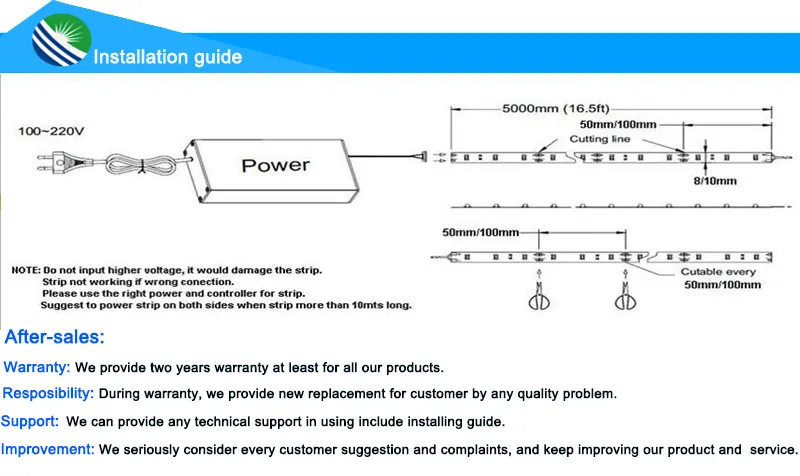 Installation guide

100~220V

Power

5000mm (16.5ft)

50mm/100mm

Cutting line

8/10mm

50mm/100mm

Cutable every 50mm/100mm

NOTE: Do not input higher voltage, it would damage the strip.
Strip not working if wrong conection.
Please use the right power and controller for strip.
Suggest to power strip on both sides when strip more than 10mts long.

After-sales:

Warranty: We provide two years warranty at least for all our products.

Resposibility: During warranty, we provide new replacement for customer by any quality problem.

Support: We can provide any technical support in using include installing guide.

Improvement: We seriously consider every customer suggestion and complaints, and keep improving our product and service.