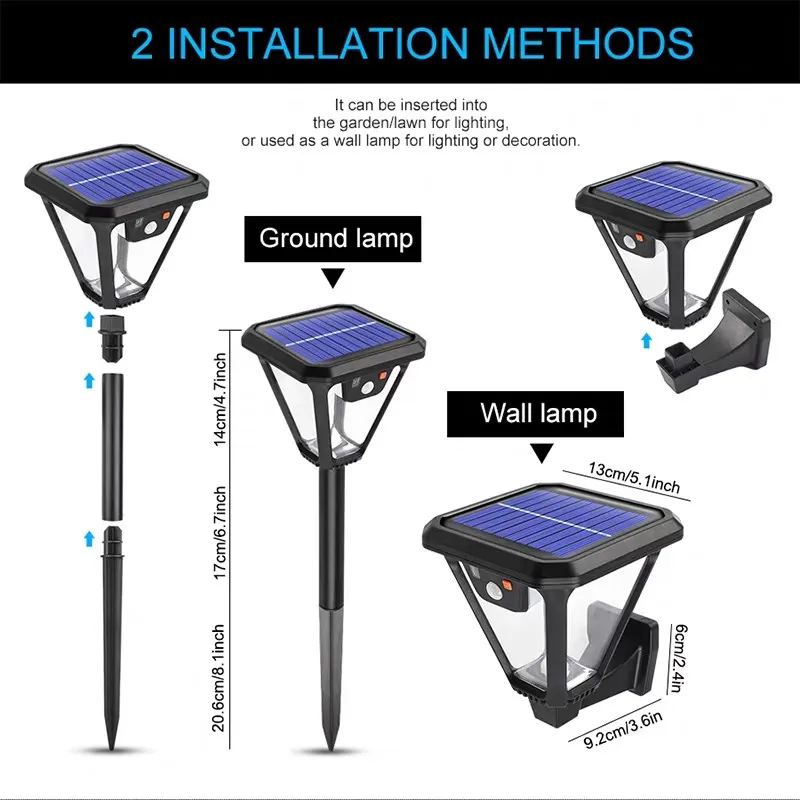 2 INSTALLATION METHODS

It can be inserted into the garden/lawn for lighting, or used as a wall lamp for lighting or decoration.

Ground lamp

14cm/4.7inch

17cm/6.7inch

20.6cm/8.1inch

Wall lamp

13cm/5.1inch

6cm/2.4in

9.2cm/3.6in