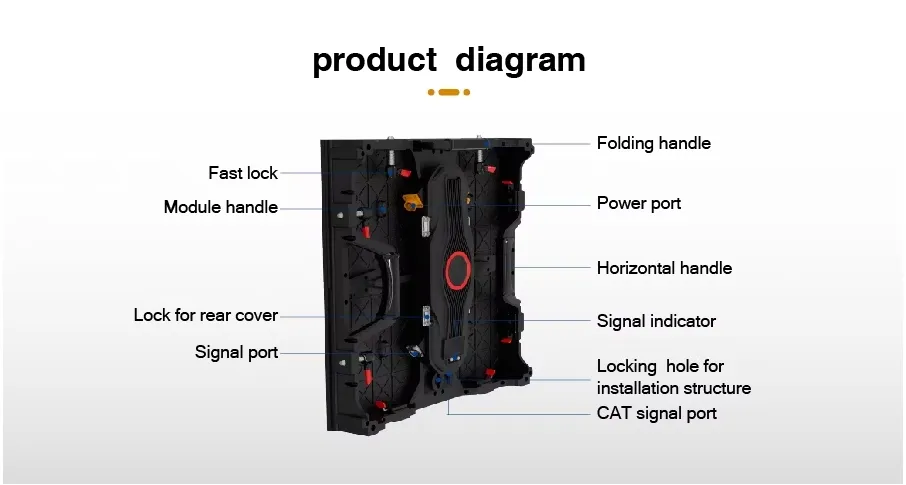 product diagram

Fast lock
Module handle
Lock for rear cover
Signal port

Folding handle
Power port
Horizontal handle
Signal indicator
Locking hole for installation structure
CAT signal port