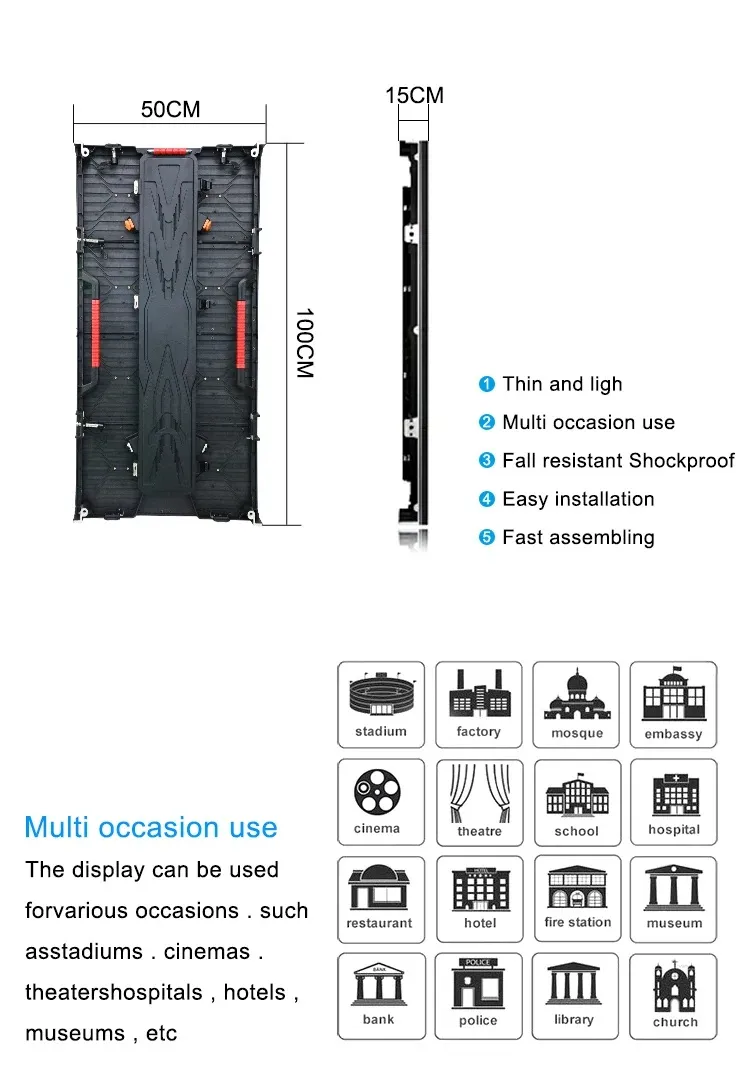 50CM

15CM

100CM

1 Thin and ligh
2 Multi occasion use
3 Fall resistant Shockproof
4 Easy installation
5 Fast assembling

Multi occasion use

The display can be used forvarious occasions . such asstadiums . cinemas . theatershospitals , hotels , museums , etc

stadium
factory
mosque
embassy
cinema
theatre
school
hospital
restaurant
HOTEL
hotel
fire station
museum
BANK
bank
POLICE
police
library
church