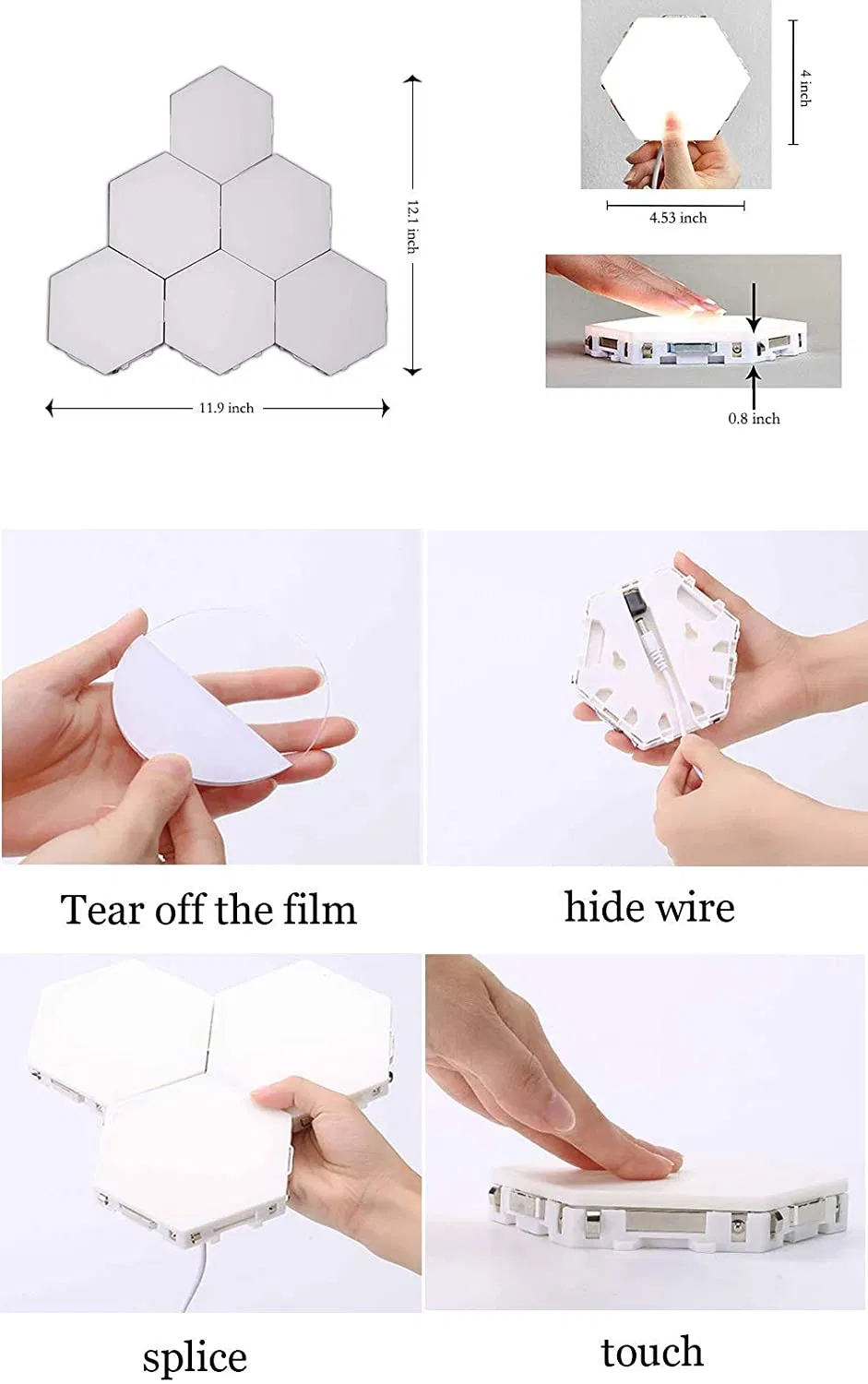 12.1 inch

11.9 inch

4 inch

4.53 inch

0.8 inch

Tear off the film

hide wire

splice

touch