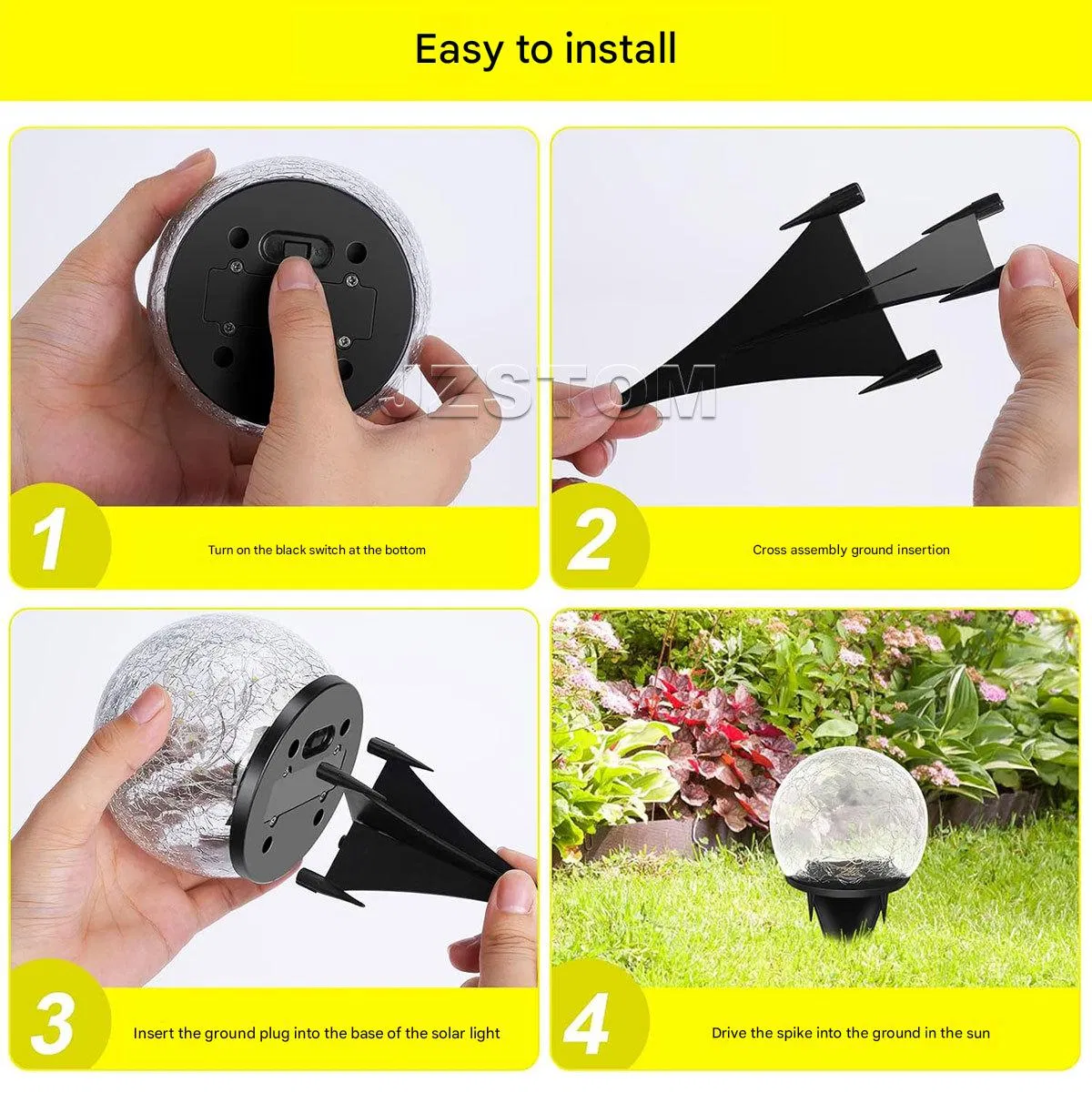 Easy to install

JZSTOM

1
Turn on the black switch at the bottom

2
Cross assembly ground insertion

3
Insert the ground plug into the base of the solar light

4
Drive the spike into the ground in the sun