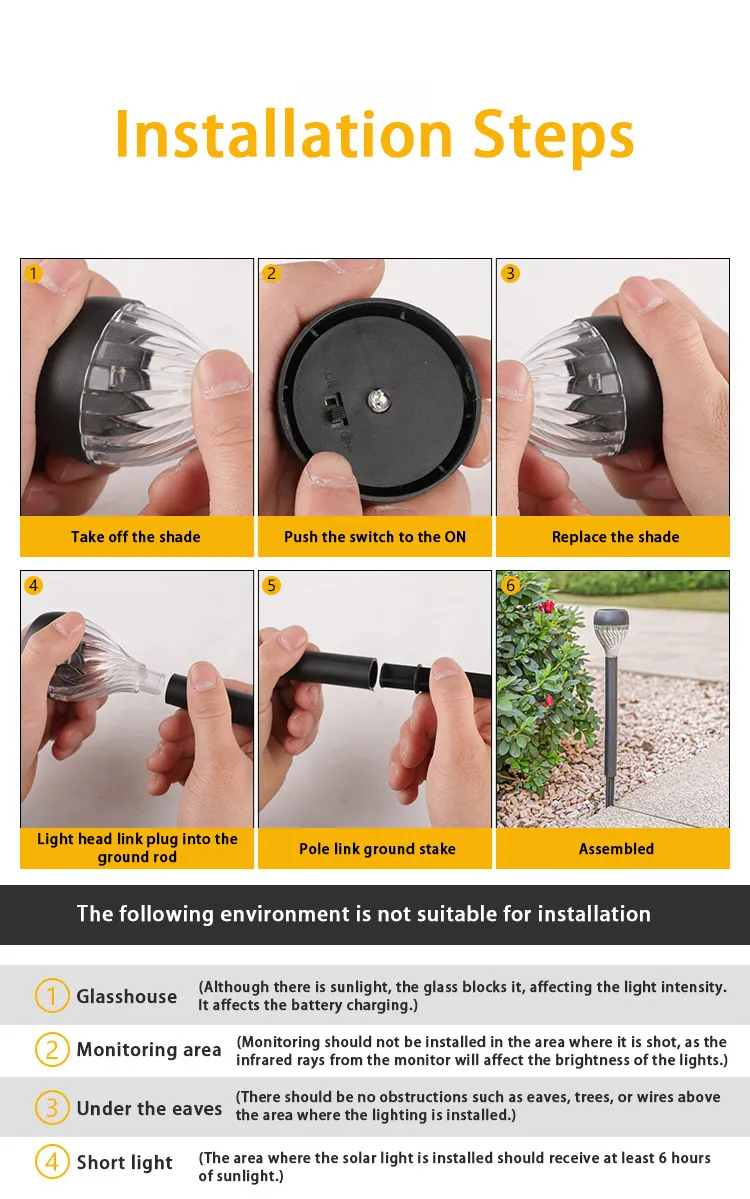 Installation Steps

1
Take off the shade

2
Push the switch to the ON

3
Replace the shade

4
Light head link plug into the ground rod

5
Pole link ground stake

6
Assembled

The following environment is not suitable for installation

1 Glasshouse (Although there is sunlight, the glass blocks it, affecting the light intensity. It affects the battery charging.)

2 Monitoring area (Monitoring should not be installed in the area where it is shot, as the infrared rays from the monitor will affect the brightness of the lights.)

3 Under the eaves (There should be no obstructions such as eaves, trees, or wires above the area where the lighting is installed.)

4 Short light (The area where the solar light is installed should receive at least 6 hours of sunlight.)