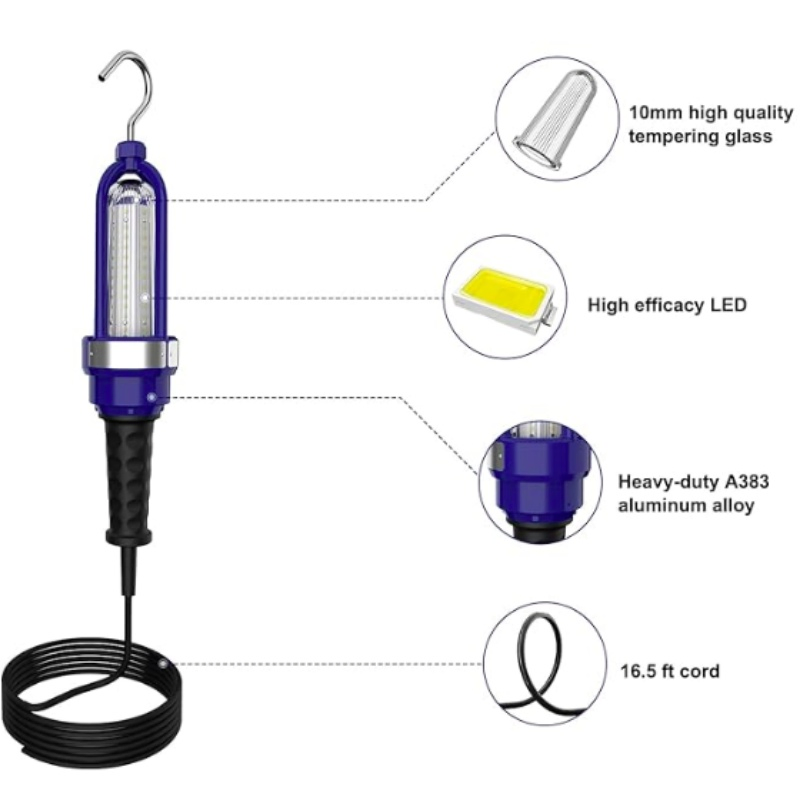 10mm high quality tempering glass

High efficacy LED

Heavy-duty A383 aluminum alloy

16.5 ft cord