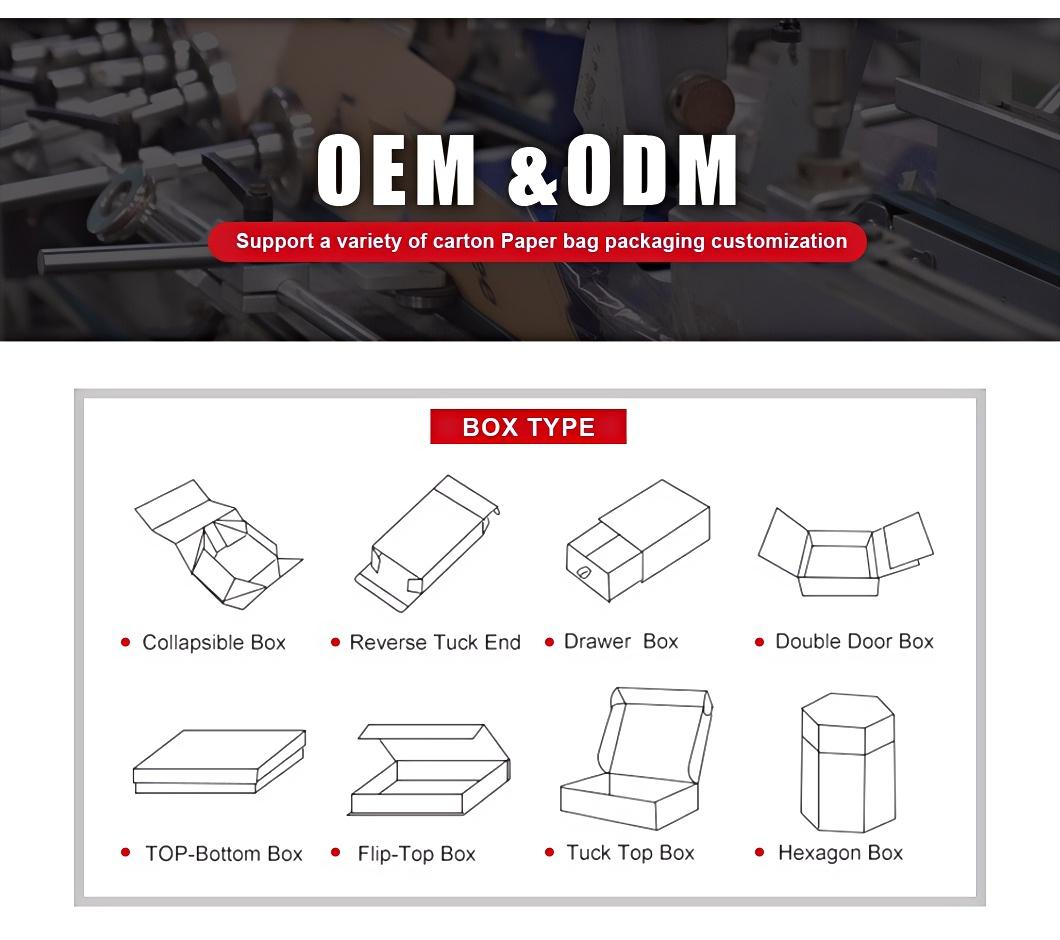 OEM &ODM

Support a variety of carton Paper bag packaging customization

BOX TYPE

• Collapsible Box
• Reverse Tuck End
• Drawer Box
• Double Door Box
• TOP-Bottom Box
• Flip-Top Box
• Tuck Top Box
• Hexagon Box