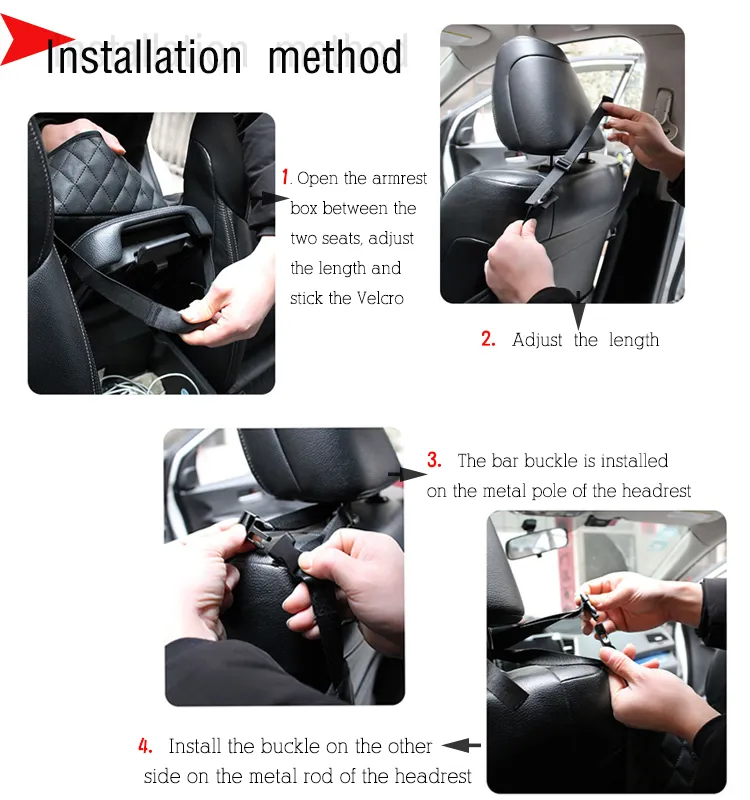 Installation method

1. Open the armrest box between the two seats, adjust the length and stick the Velcro

2. Adjust the length

3. The bar buckle is installed on the metal pole of the headrest

4. Install the buckle on the other side on the metal rod of the headrest