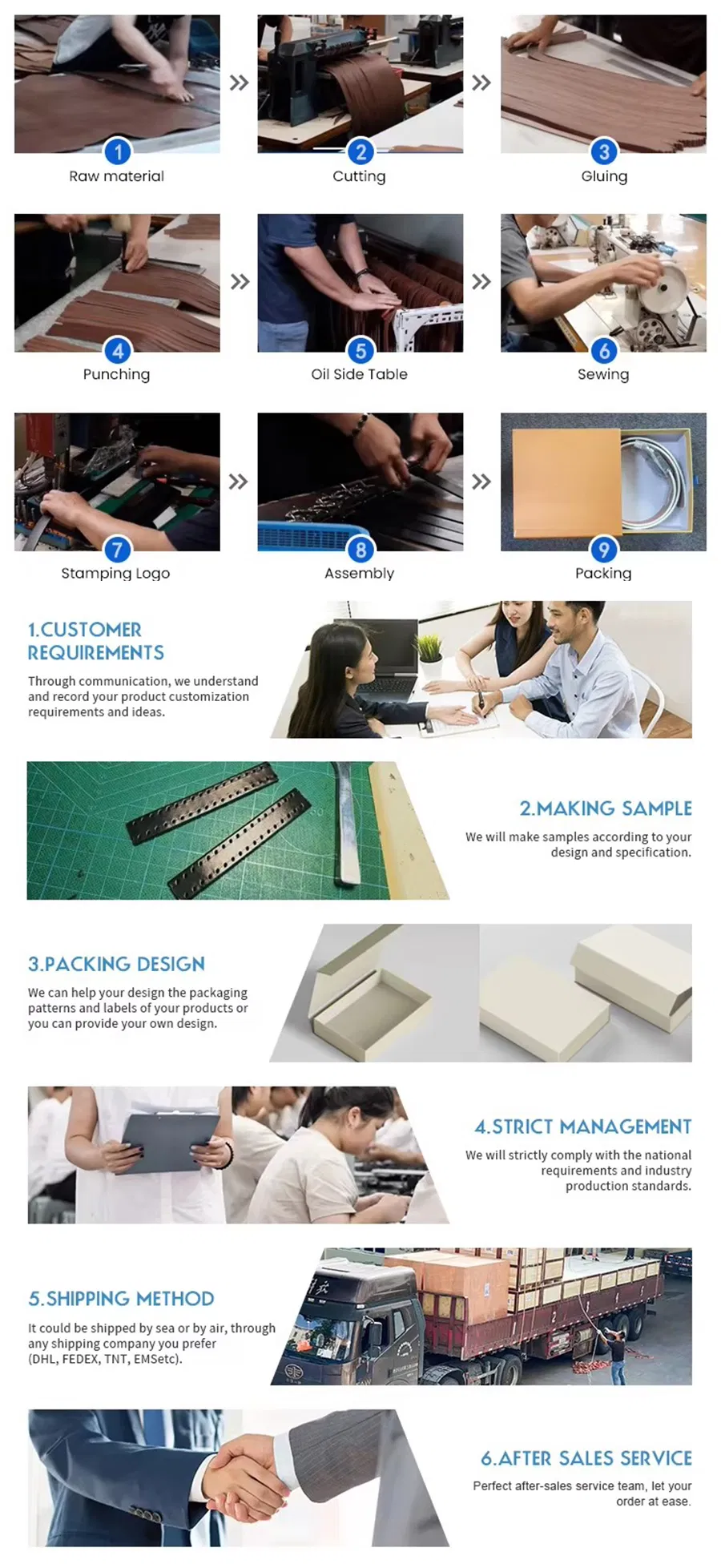 1
Raw material

2
Cutting

3
Gluing

4
Punching

5
Oil Side Table

6
Sewing

7
Stamping Logo

8
Assembly

9
Packing

1.CUSTOMER REQUIREMENTS

Through communication, we understand and record your product customization requirements and ideas.

2.MAKING SAMPLE

We will make samples according to your design and specification.

3.PACKING DESIGN

We can help your design the packaging patterns and labels of your products or you can provide your own design.

4.STRICT MANAGEMENT

We will strictly comply with the national requirements and industry production standards.

5.SHIPPING METHOD

It could be shipped by sea or by air, through any shipping company you prefer (DHL, FEDEX, TNT, EMSetc).

6.AFTER SALES SERVICE

Perfect after-sales service team, let your order at ease.