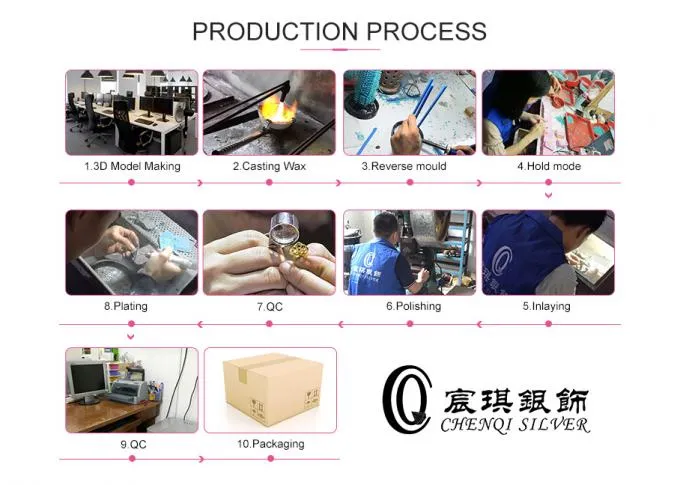 PRODUCTION PROCESS

1.3D Model Making

2.Casting Wax

3.Reverse mould

4.Hold mode

8.Plating

7.QC

6.Polishing

5.Inlaying

9.QC

10.Packaging

宸琪銀飾
CHENQI SILVER