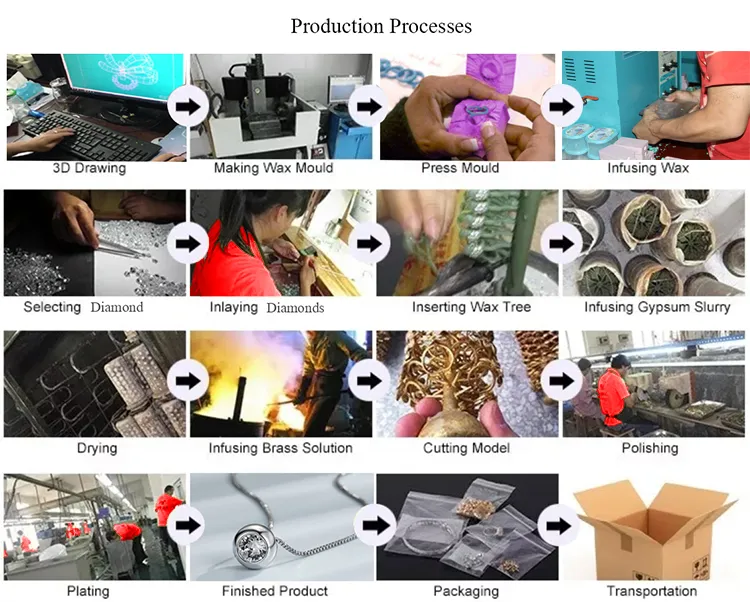 Production Processes

3D Drawing

Making Wax Mould

Press Mould

Infusing Wax

Selecting Diamond

Inlaying Diamonds

Inserting Wax Tree

Infusing Gypsum Slurry

Drying

Infusing Brass Solution

Cutting Model

Polishing

Plating

Finished Product

Packaging

Transportation