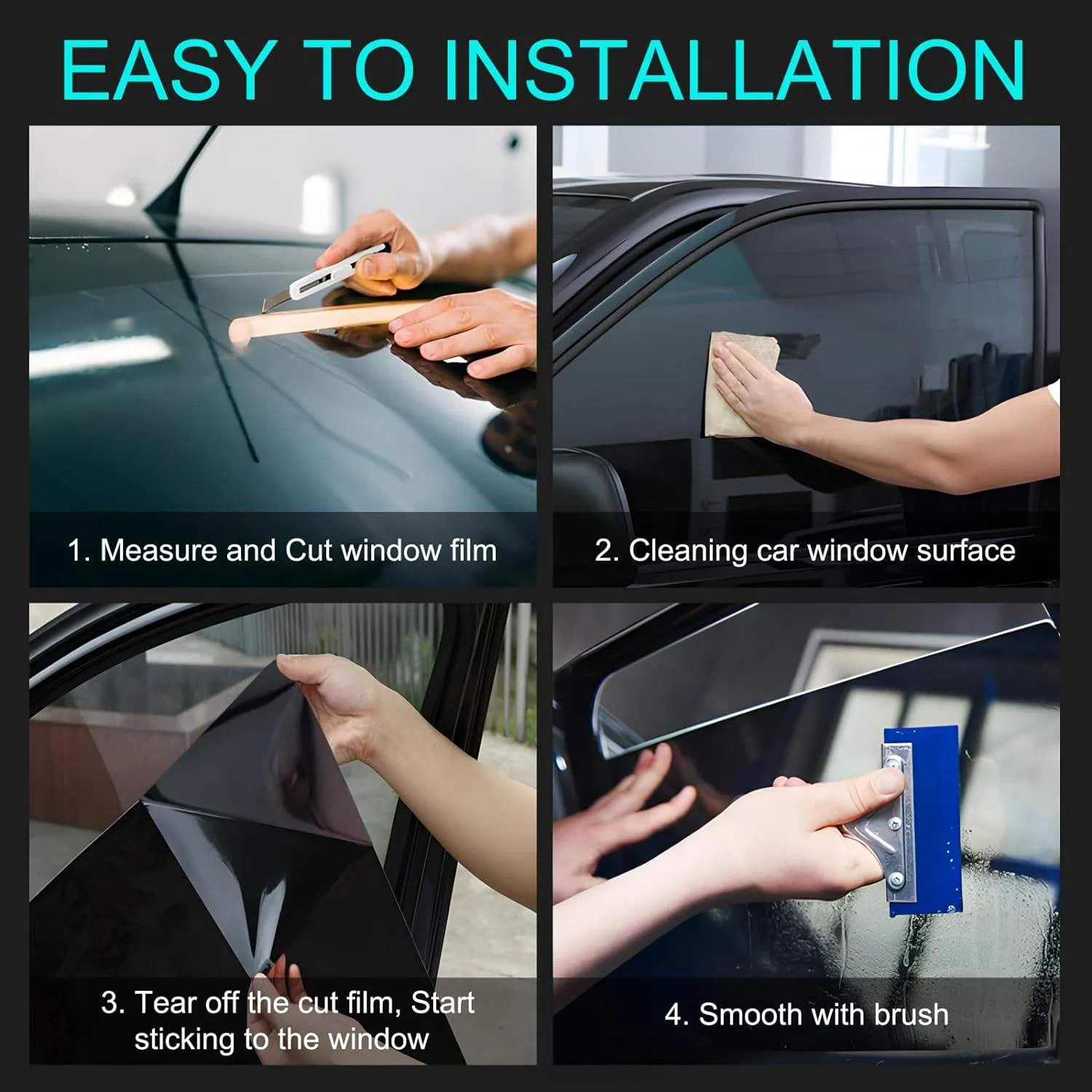 EASY TO INSTALLATION

1. Measure and Cut window film

2. Cleaning car window surface

3. Tear off the cut film, Start sticking to the window

4. Smooth with brush