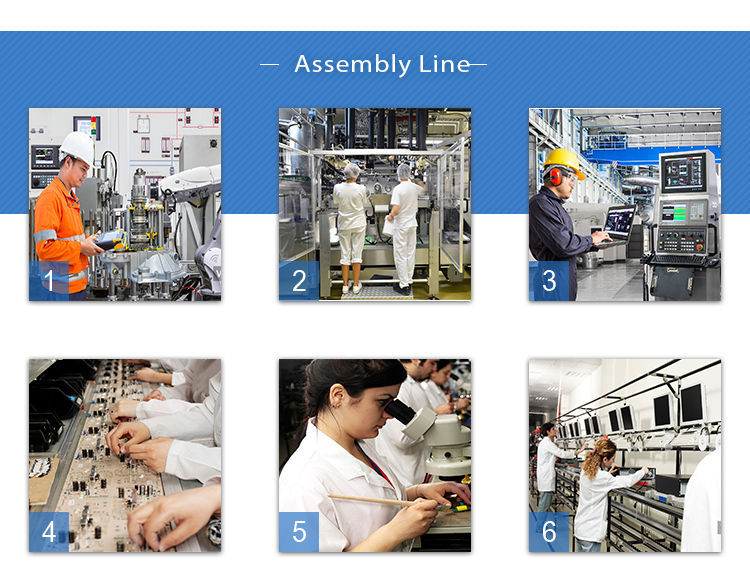 — Assembly Line—

1

2

3

4

5

6