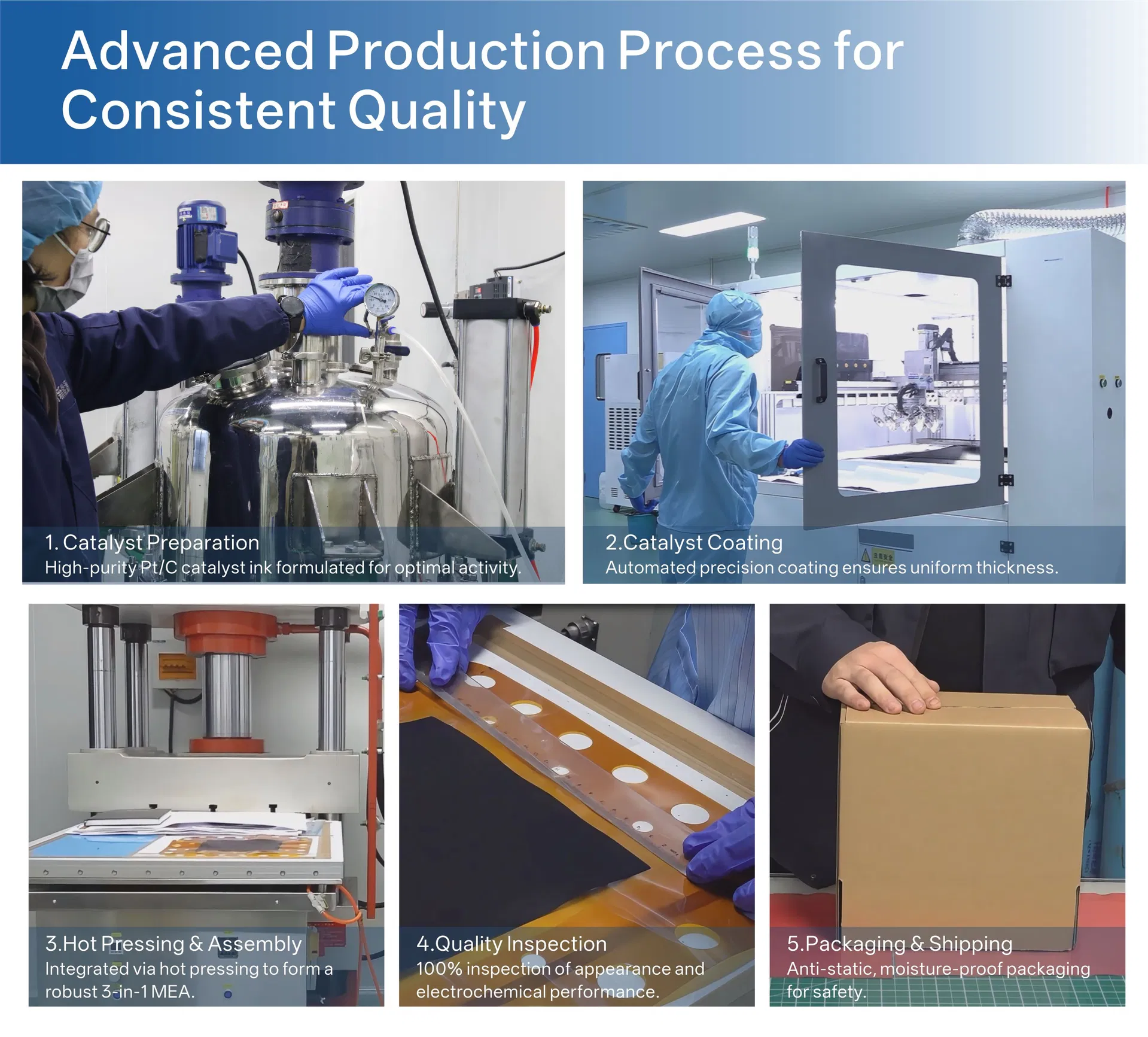 Advanced Production Process for Consistent Quality

1. Catalyst Preparation
High-purity Pt/C catalyst ink formulated for optimal activity.

2.Catalyst Coating
Automated precision coating ensures uniform thickness.

3.Hot Pressing & Assembly
Integrated via hot pressing to form a robust 3-in-1 MEA.

4.Quality Inspection
100% inspection of appearance and electrochemical performance.

5.Packaging & Shipping
Anti-static, moisture-proof packaging for safety.