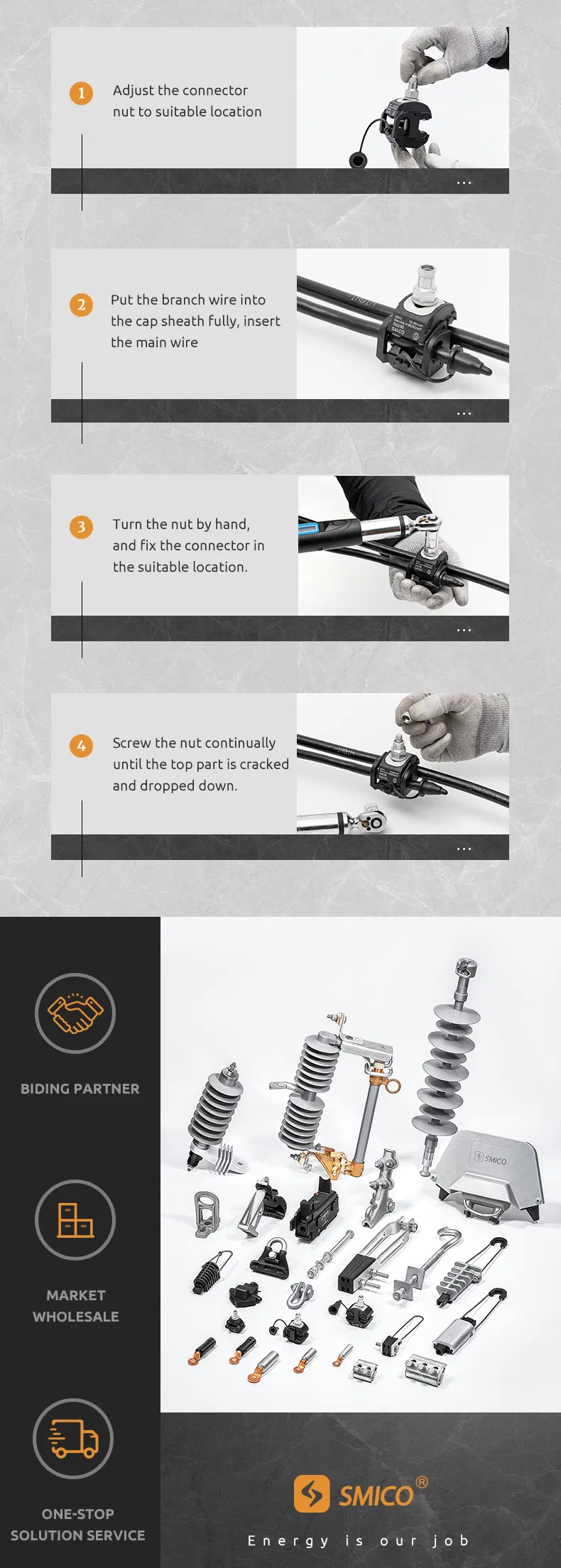 1 Adjust the connector nut to suitable location

...

2 Put the branch wire into the cap sheath fully, insert the main wire

...

3 Turn the nut by hand, and fix the connector in the suitable location.

...

4 Screw the nut continually until the top part is cracked and dropped down.

...

BIDING PARTNER

MARKET WHOLESALE

ONE-STOP SOLUTION SERVICE

SMICO

SMICO®

Energy is our job