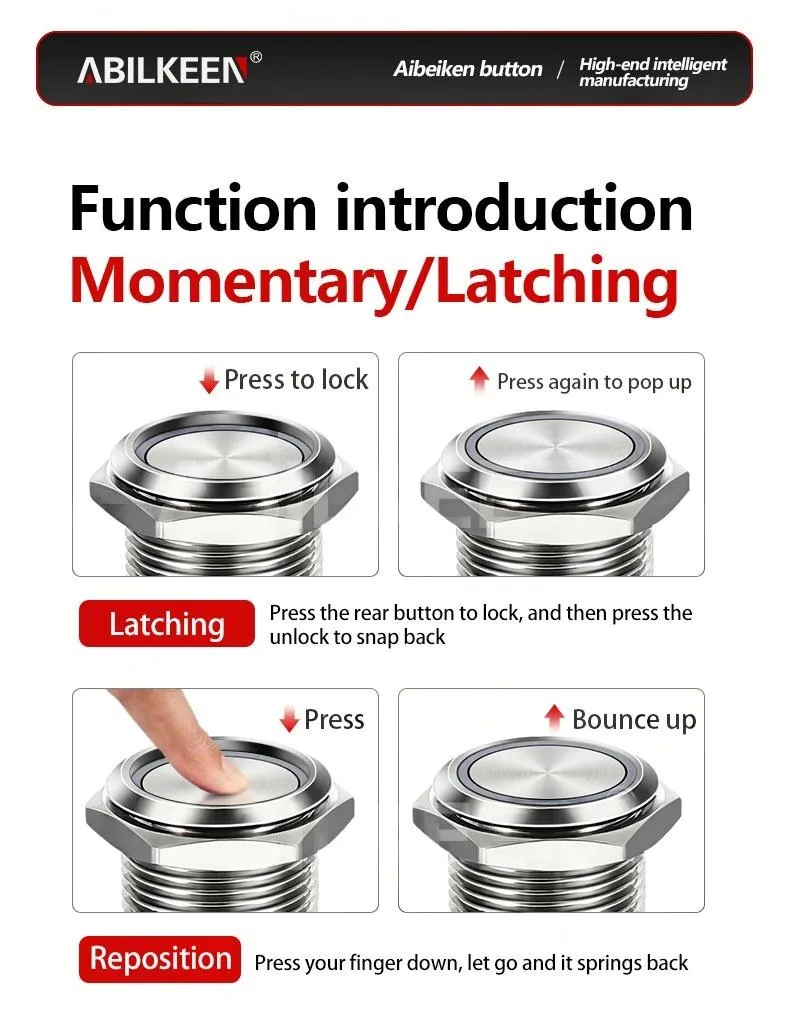 ABILKEEN®

Aibeiken button / High-end intelligent manufacturing

Function introduction
Momentary/Latching

Press to lock

Press again to pop up

Latching
Press the rear button to lock, and then press the unlock to snap back

Press

Bounce up

Reposition
Press your finger down, let go and it springs back