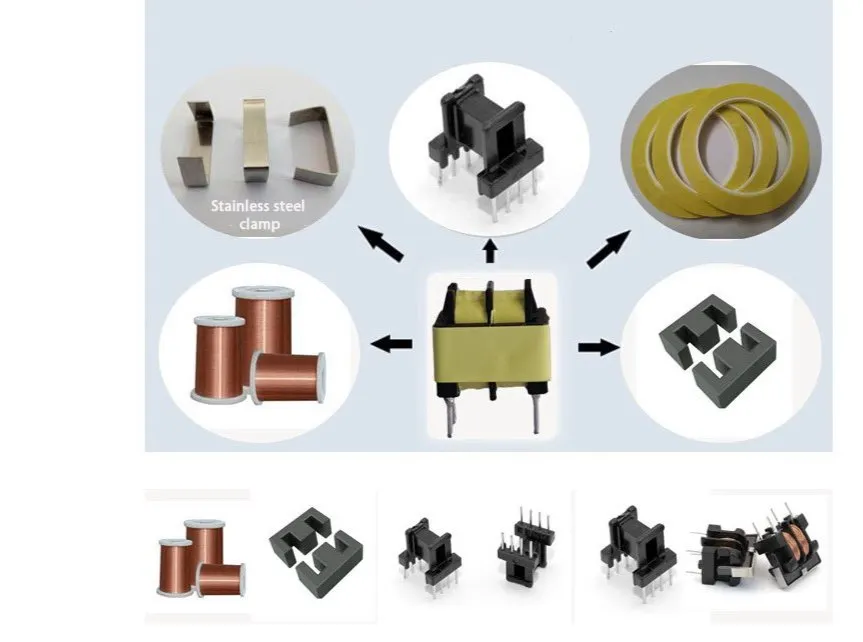 Stainless steel clamp