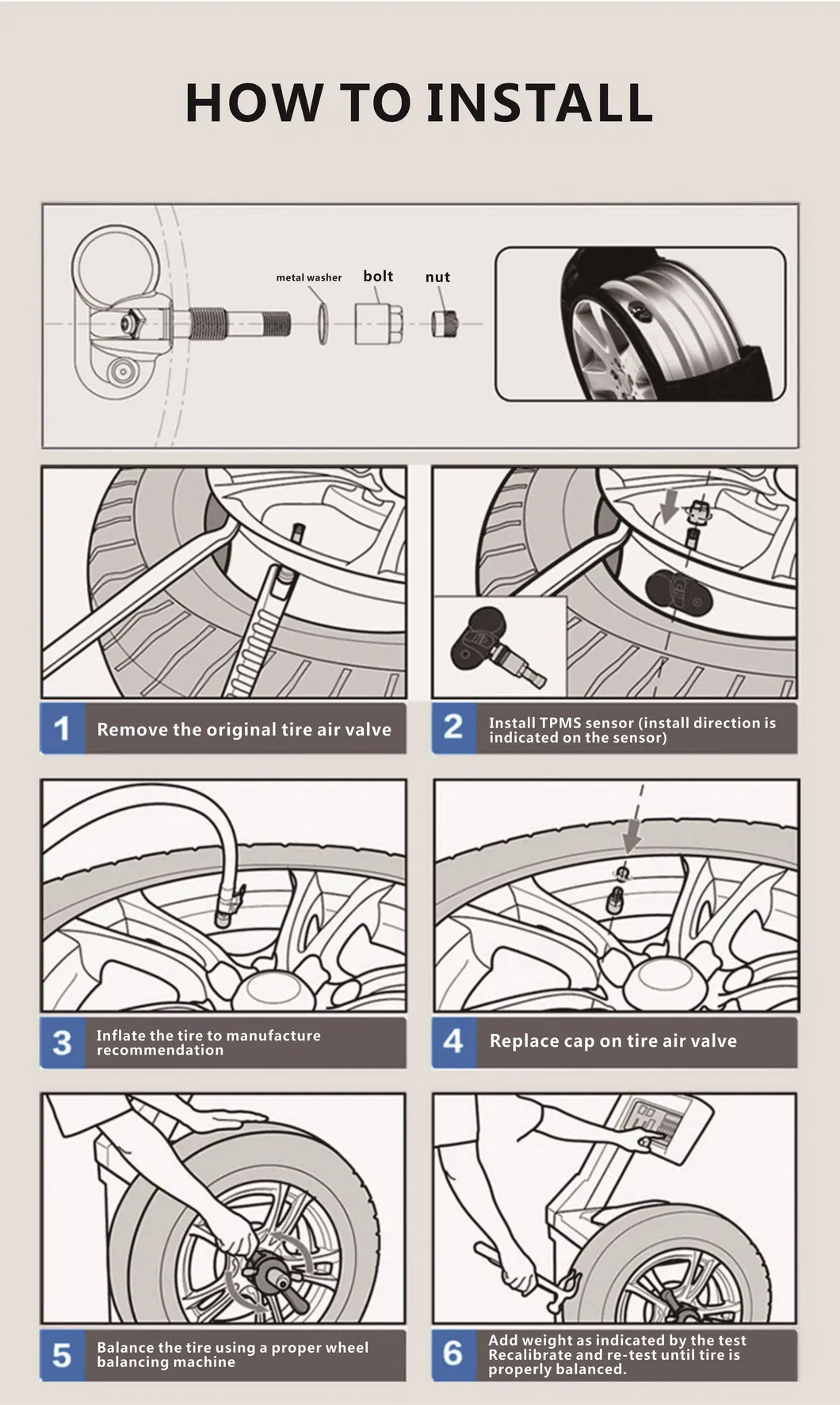 HOW TO INSTALL

metal washer

bolt

nut

1 Remove the original tire air valve

2 Install TPMS sensor (install direction is indicated on the sensor)

3 Inflate the tire to manufacture recommendation

4 Replace cap on tire air valve

5 Balance the tire using a proper wheel balancing machine

6 Add weight as indicated by the test Recalibrate and re-test until tire is properly balanced.