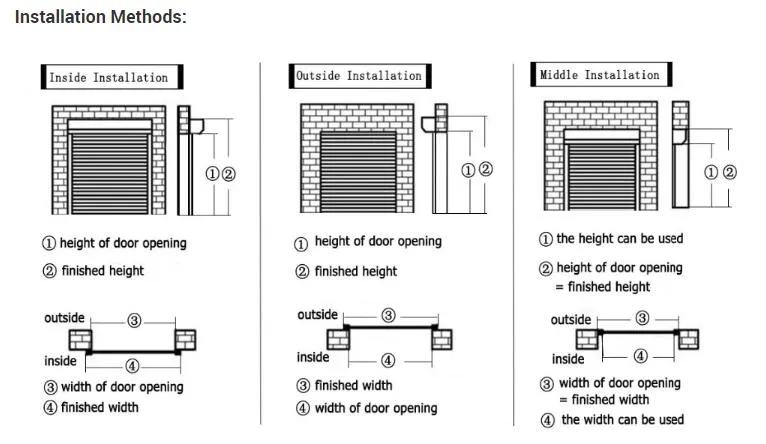 Installation Methods:

Inside Installation

①②

① height of door opening

② finished height

outside ③

inside ④

③ width of door opening

④ finished width

Outside Installation

①②

① height of door opening

② finished height

outside ③

inside ④

③ finished width

④ width of door opening

Middle Installation

①②

① the height can be used

② height of door opening = finished height

outside ③

inside ④

③ width of door opening = finished width

④ the width can be used