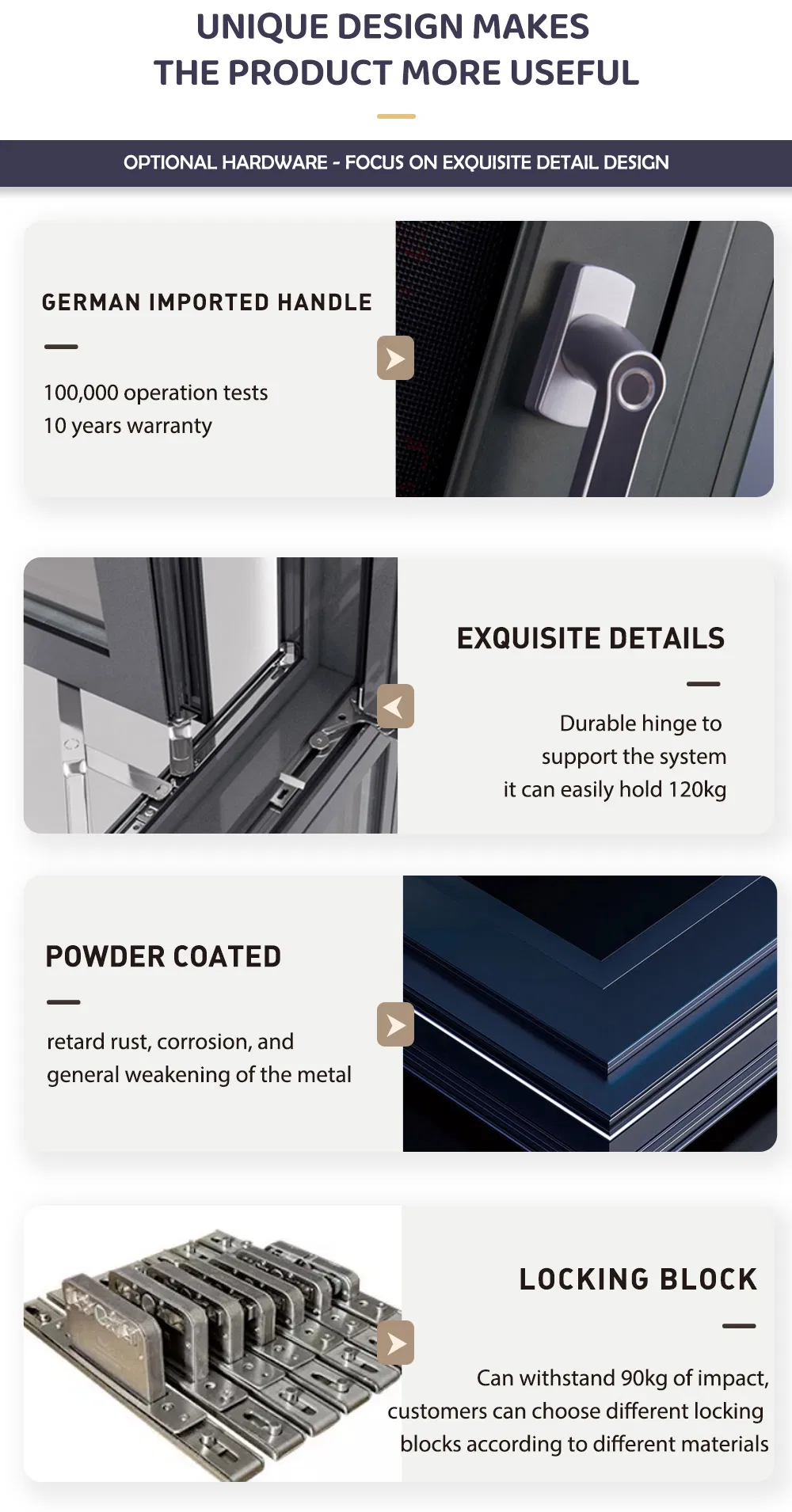 UNIQUE DESIGN MAKES
THE PRODUCT MORE USEFUL

OPTIONAL HARDWARE - FOCUS ON EXQUISITE DETAIL DESIGN

GERMAN IMPORTED HANDLE

100,000 operation tests
10 years warranty

EXQUISITE DETAILS

Durable hinge to
support the system
it can easily hold 120kg

POWDER COATED

retard rust, corrosion, and
general weakening of the metal

LOCKING BLOCK

Can withstand 90kg of impact,
customers can choose different locking
blocks according to different materials