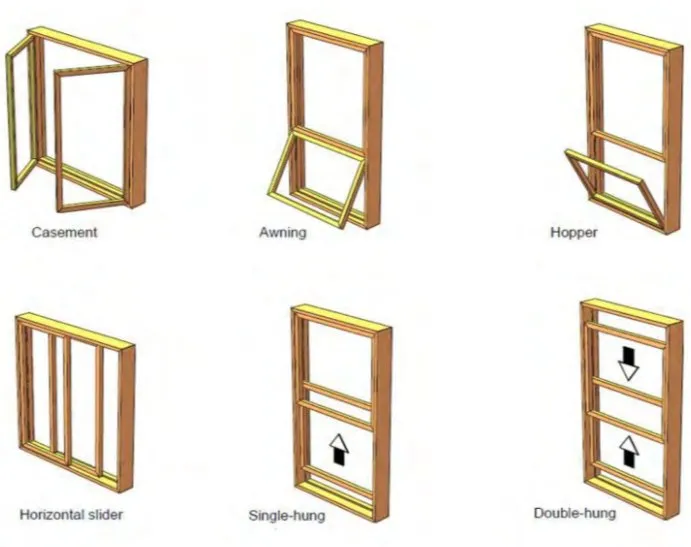 Casement

Awning

Hopper

Horizontal slider

Single-hung

Double-hung