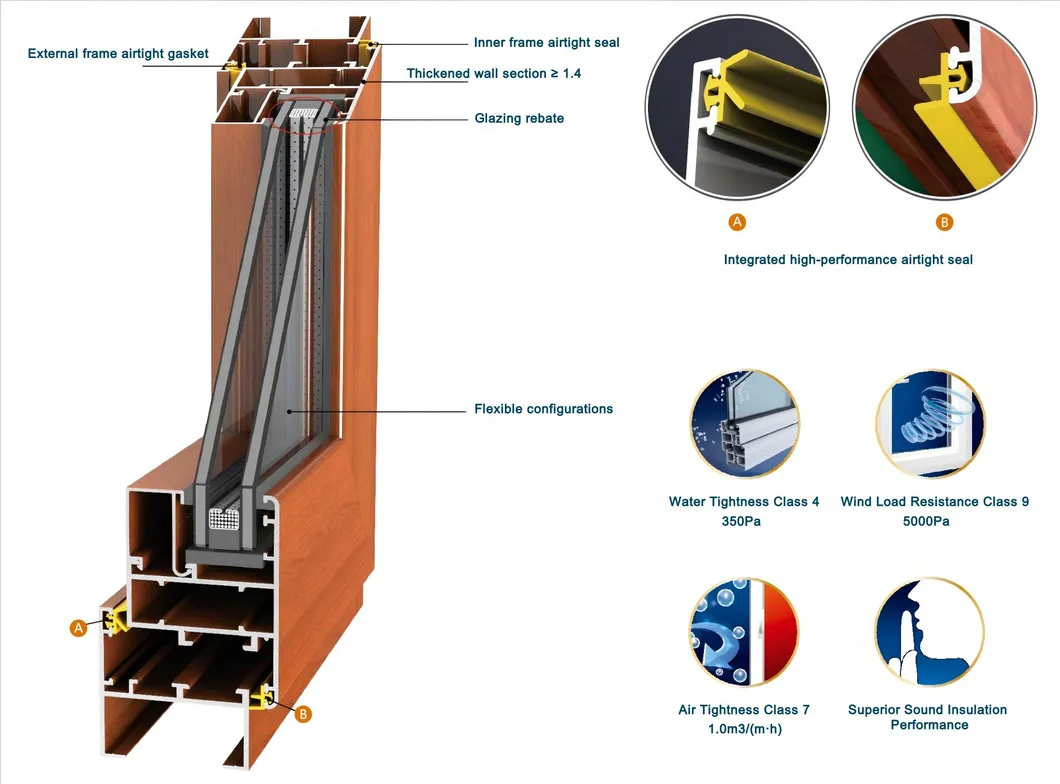 External frame airtight gasket

Inner frame airtight seal

Thickened wall section ≥ 1.4

Glazing rebate

Flexible configurations

A

B

A

B

Integrated high-performance airtight seal

Water Tightness Class 4
350Pa

Wind Load Resistance Class 9
5000Pa

Air Tightness Class 7
1.0m3/(m·h)

Superior Sound Insulation Performance