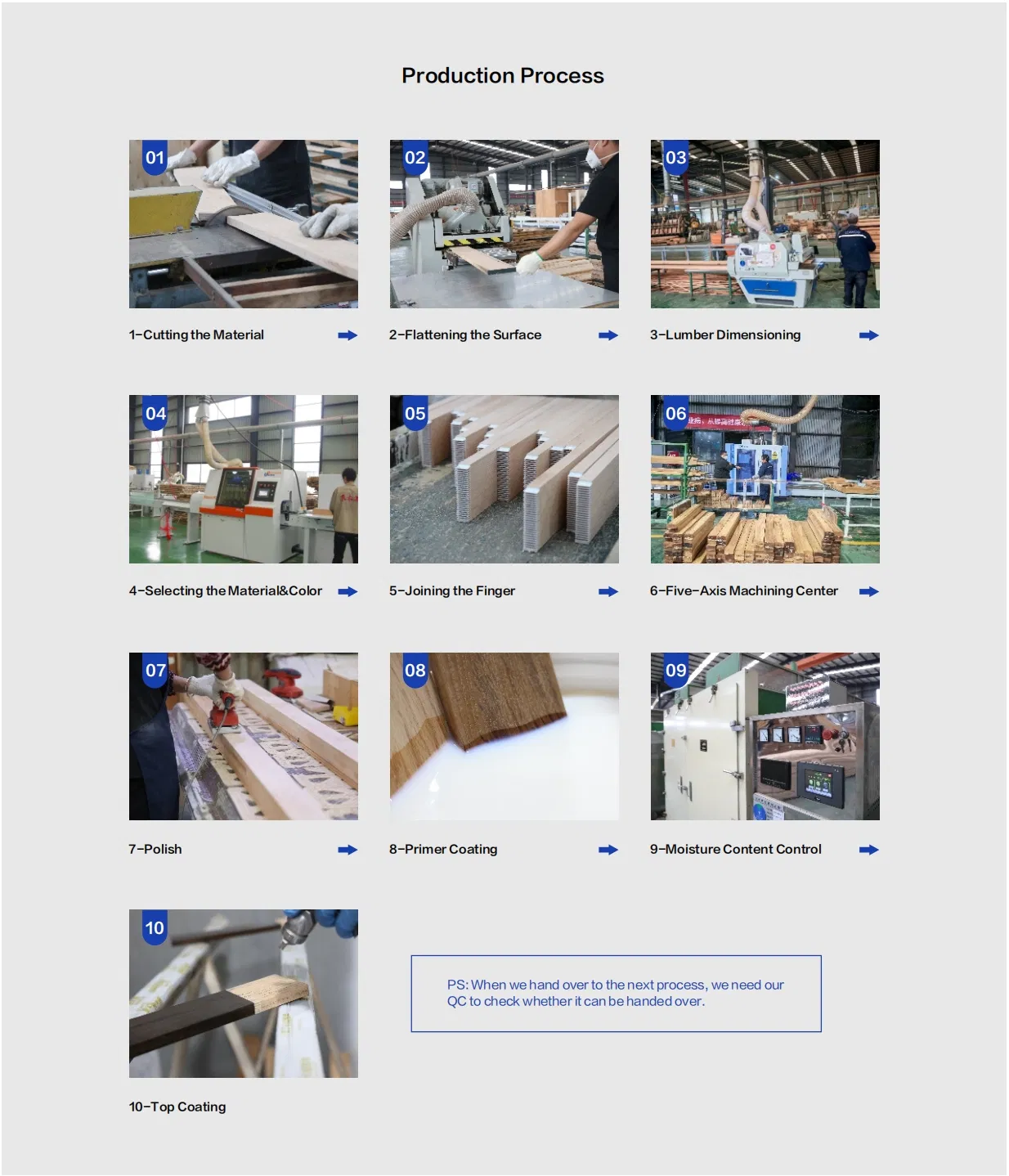 Production Process

01

1-Cutting the Material

02

2-Flattening the Surface

03

3-Lumber Dimensioning

04

4-Selecting the Material&Color

05

5-Joining the Finger

06

6-Five-Axis Machining Center

07

7-Polish

08

8-Primer Coating

09

9-Moisture Content Control

10

10-Top Coating

PS: When we hand over to the next process, we need our QC to check whether it can be handed over.