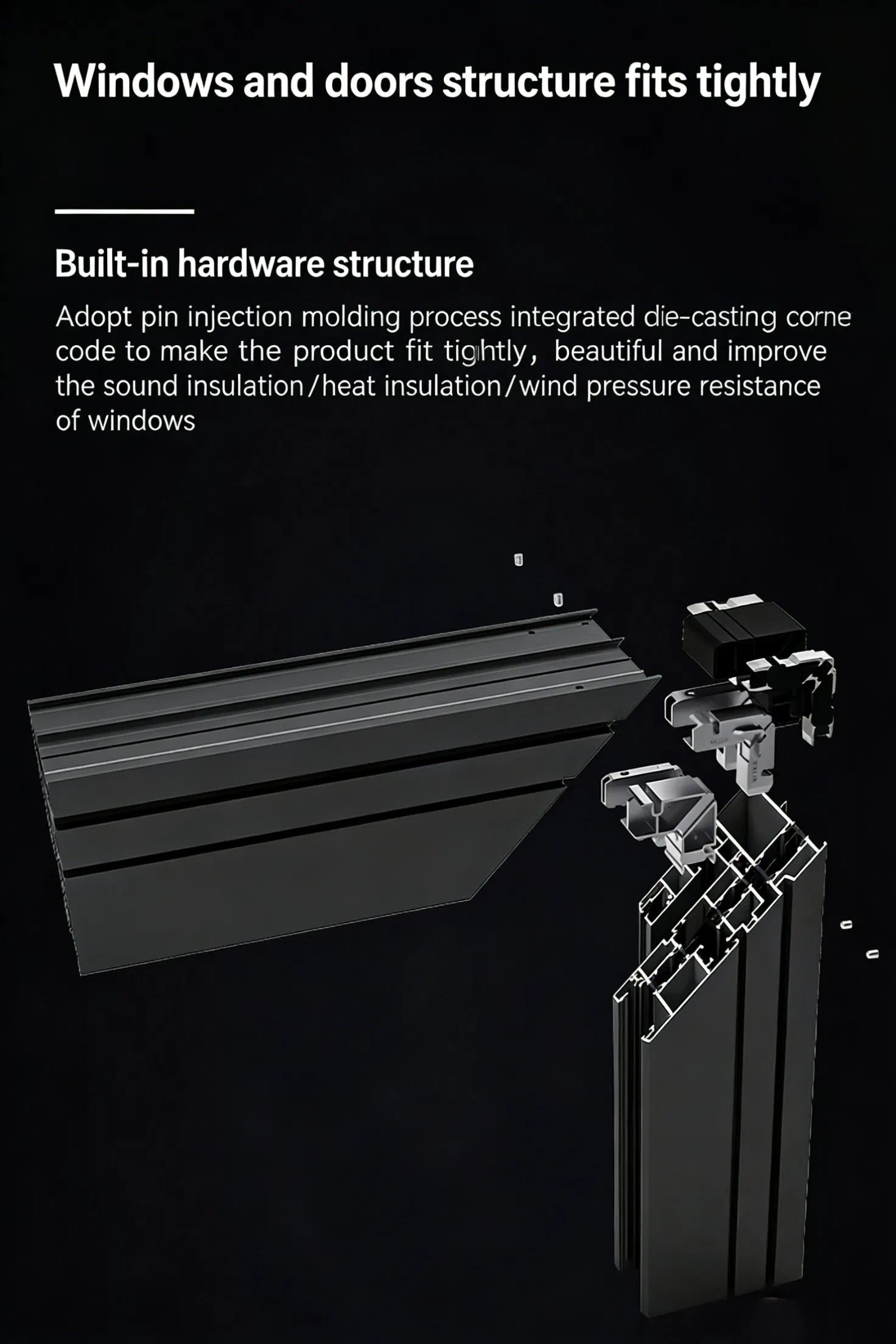 Windows and doors structure fits tightly

Built-in hardware structure

Adopt pin injection molding process integrated die-casting corne code to make the product fit tightly, beautiful and improve the sound insulation/heat insulation/wind pressure resistance of windows