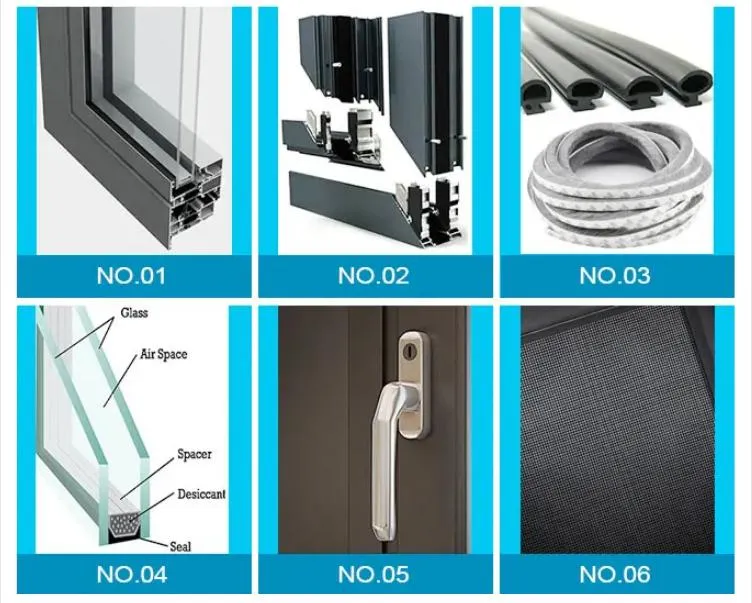 NO.01

NO.02

NO.03

Glass
Air Space
Spacer
Desiccant
Seal

NO.04

NO.05

NO.06