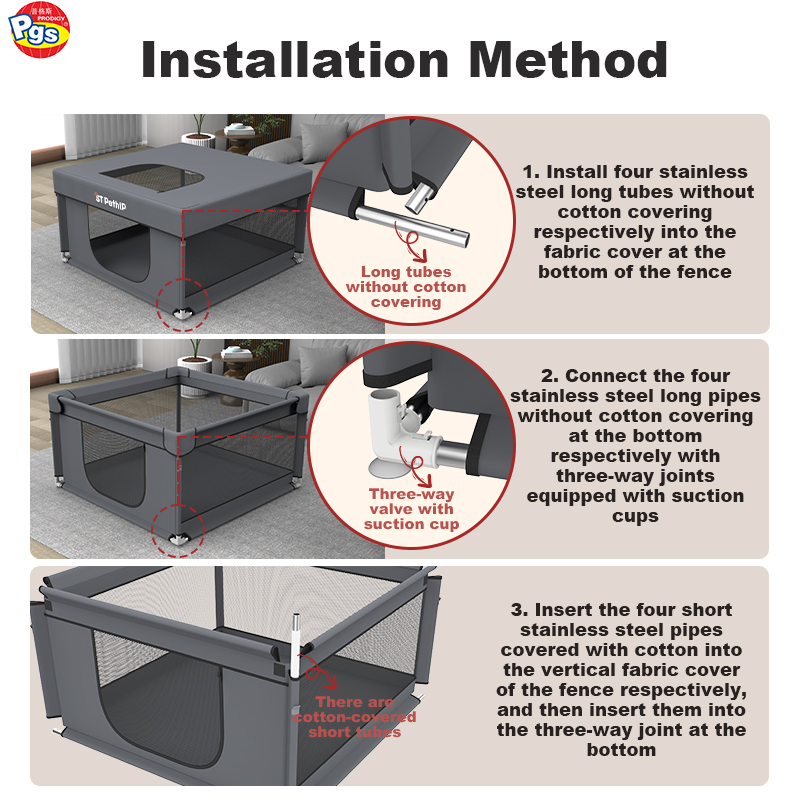 普格斯
PRODIGY
Pgs

Installation Method

ST PethIP

Long tubes without cotton covering

1. Install four stainless steel long tubes without cotton covering respectively into the fabric cover at the bottom of the fence

Three-way valve with suction cup

2. Connect the four stainless steel long pipes without cotton covering at the bottom respectively with three-way joints equipped with suction cups

There are cotton-covered short tubes

3. Insert the four short stainless steel pipes covered with cotton into the vertical fabric cover of the fence respectively, and then insert them into the three-way joint at the bottom