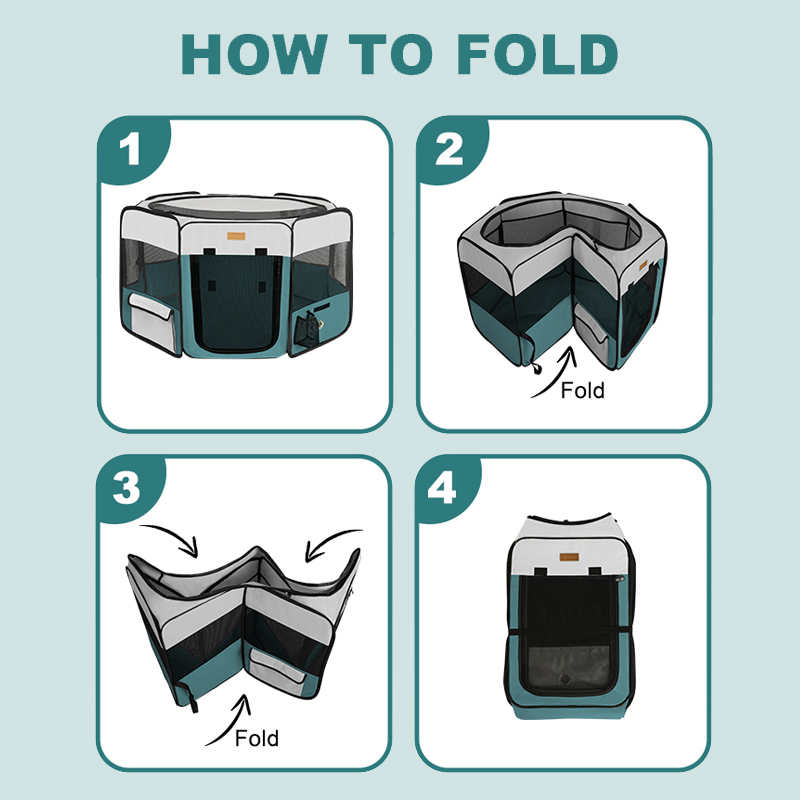 HOW TO FOLD

1

2

Fold

3

Fold

4