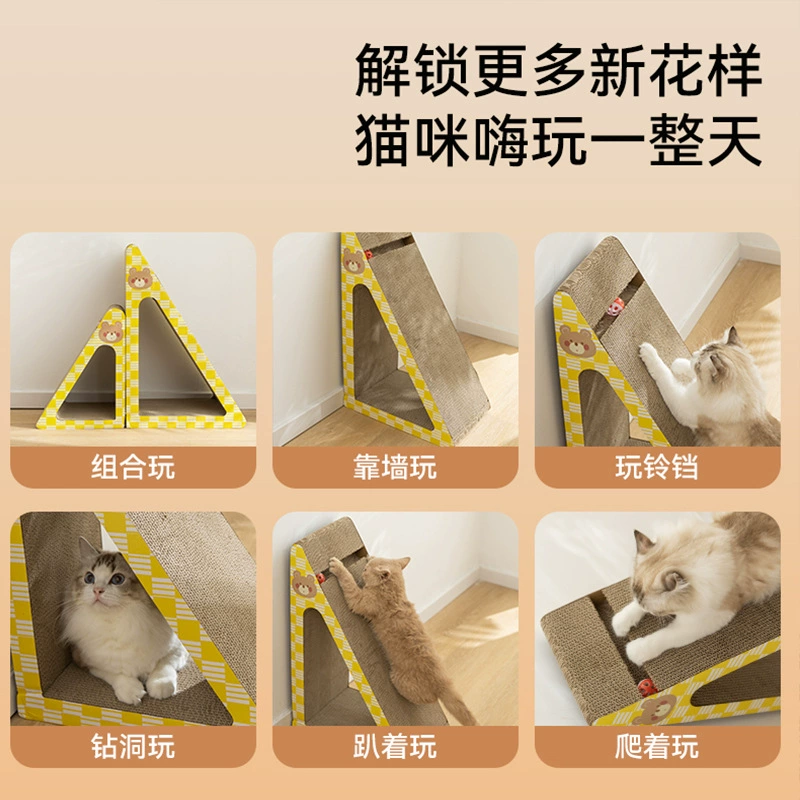 解锁更多新花样
猫咪嗨玩一整天

组合玩

靠墙玩

玩铃铛

钻洞玩

趴着玩

爬着玩