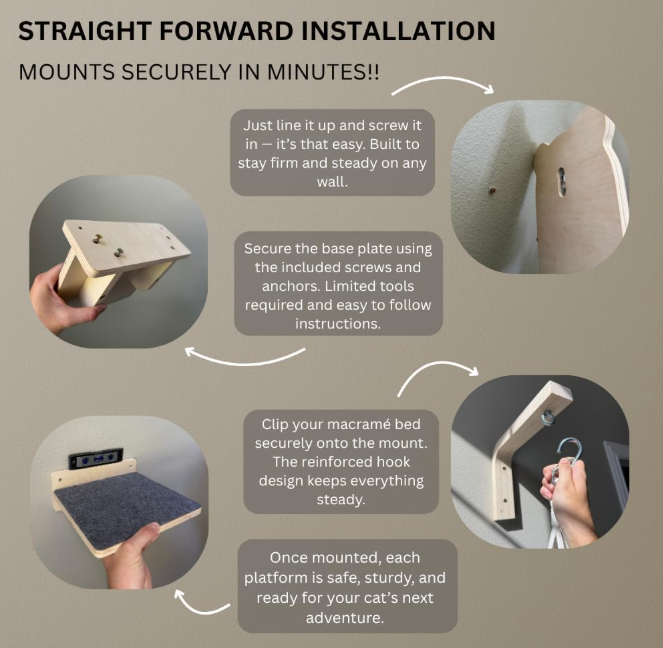 STRAIGHT FORWARD INSTALLATION

MOUNTS SECURELY IN MINUTES!!

Just line it up and screw it in — it's that easy. Built to stay firm and steady on any wall.

Secure the base plate using the included screws and anchors. Limited tools required and easy to follow instructions.

Clip your macramé bed securely onto the mount. The reinforced hook design keeps everything steady.

Once mounted, each platform is safe, sturdy, and ready for your cat's next adventure.