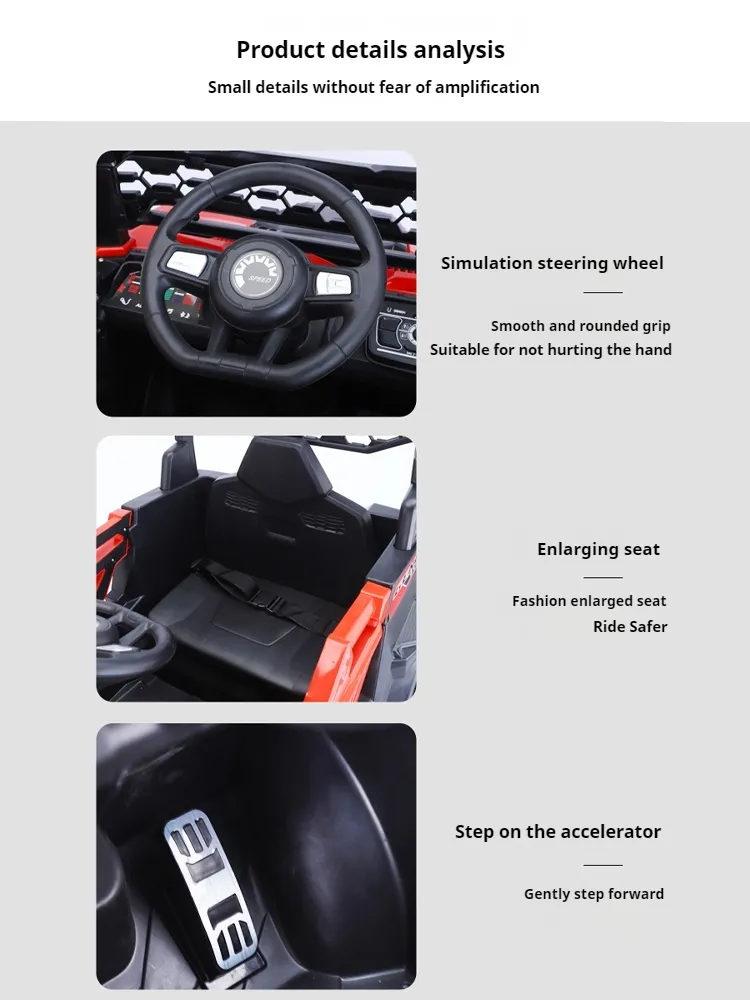 Product details analysis

Small details without fear of amplification

SPEED

Simulation steering wheel

Smooth and rounded grip
Suitable for not hurting the hand

Enlarging seat

Fashion enlarged seat
Ride Safer

Step on the accelerator

Gently step forward