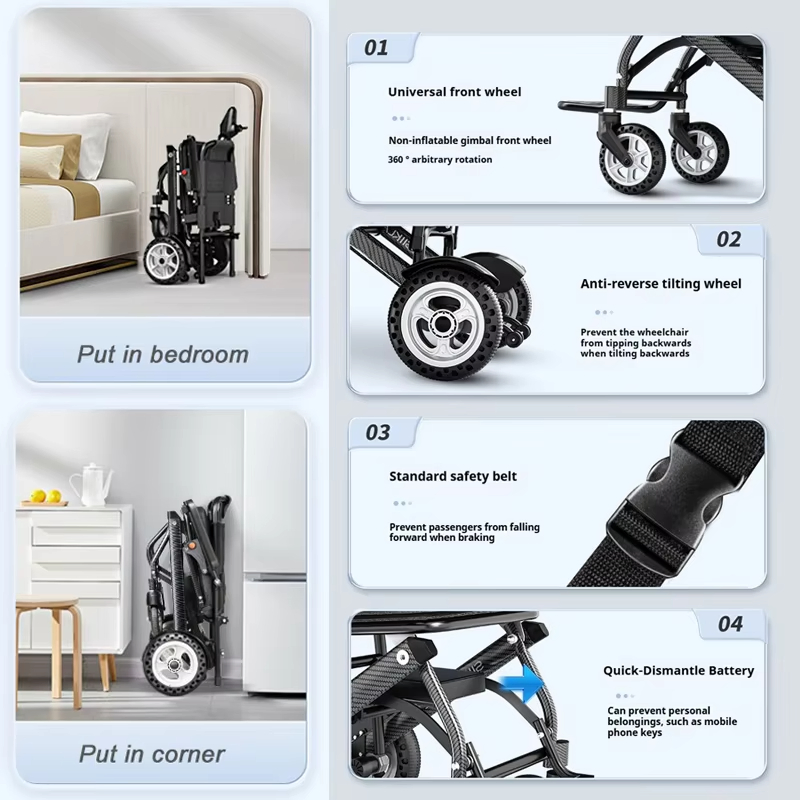 Put in bedroom

Put in corner

01

Universal front wheel

Non-inflatable gimbal front wheel
360 ° arbitrary rotation

02

Anti-reverse tilting wheel

Prevent the wheelchair from tipping backwards when tilting backwards

03

Standard safety belt

Prevent passengers from falling forward when braking

04

Quick-Dismantle Battery

Can prevent personal belongings, such as mobile phone keys