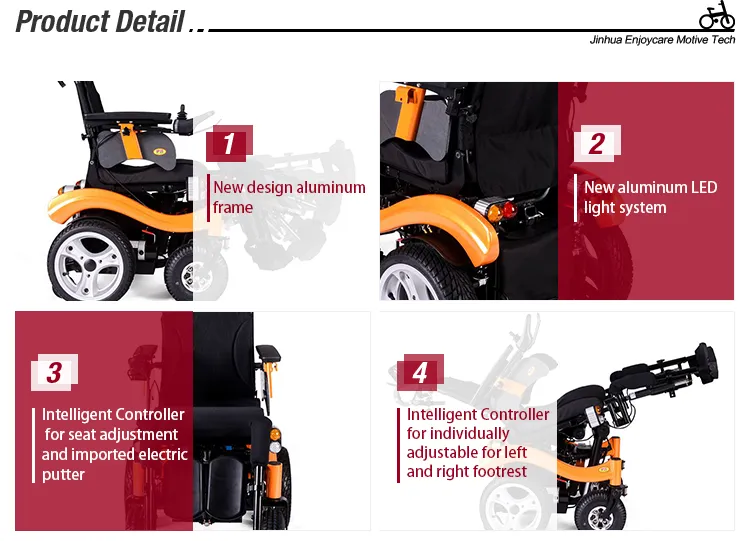 Product Detail ..

Jinhua Enjoycare Motive Tech

1

New design aluminum frame

2

New aluminum LED light system

3

Intelligent Controller for seat adjustment and imported electric putter

4

Intelligent Controller for individually adjustable for left and right footrest